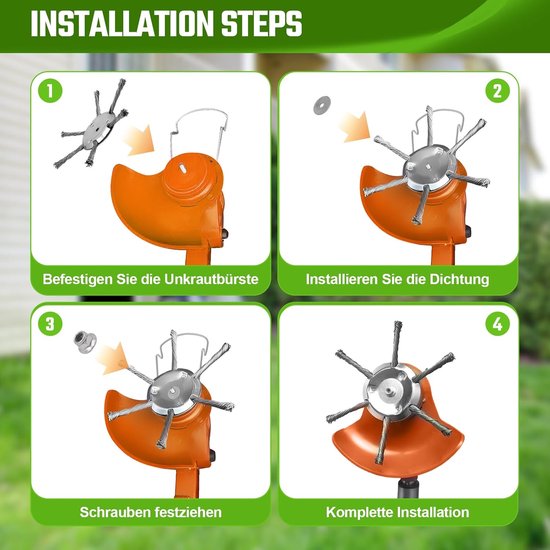 INSTALLATION STEPS

1

Befestigen Sie die Unkrautbürste

2

Installieren Sie die Dichtung

3

Schrauben festziehen

4

Komplette Installation