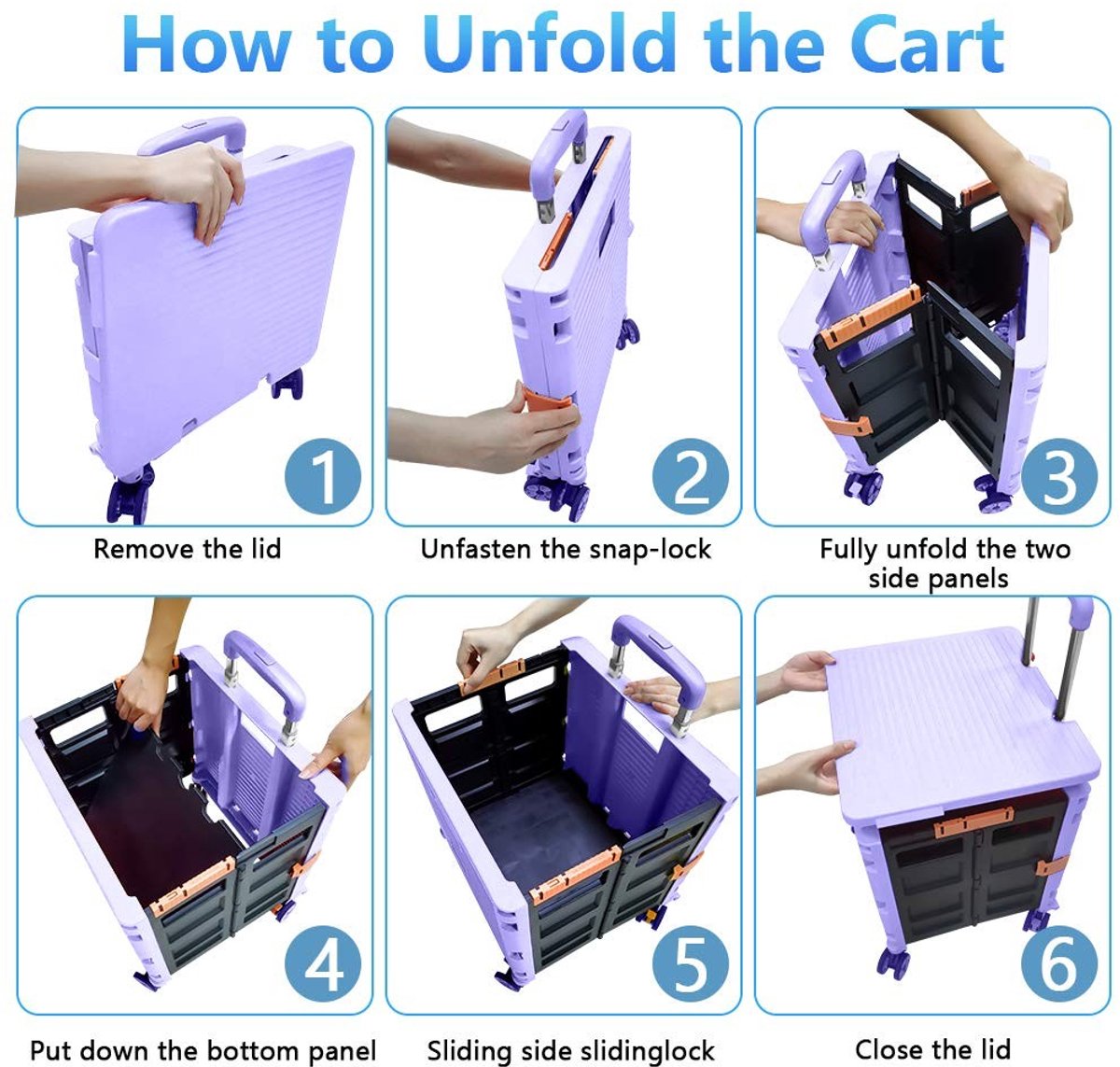 How to Unfold the Cart

1

Remove the lid

2

Unfasten the snap-lock

3

Fully unfold the two side panels

4

Put down the bottom panel

5

Sliding side slidinglock

6

Close the lid