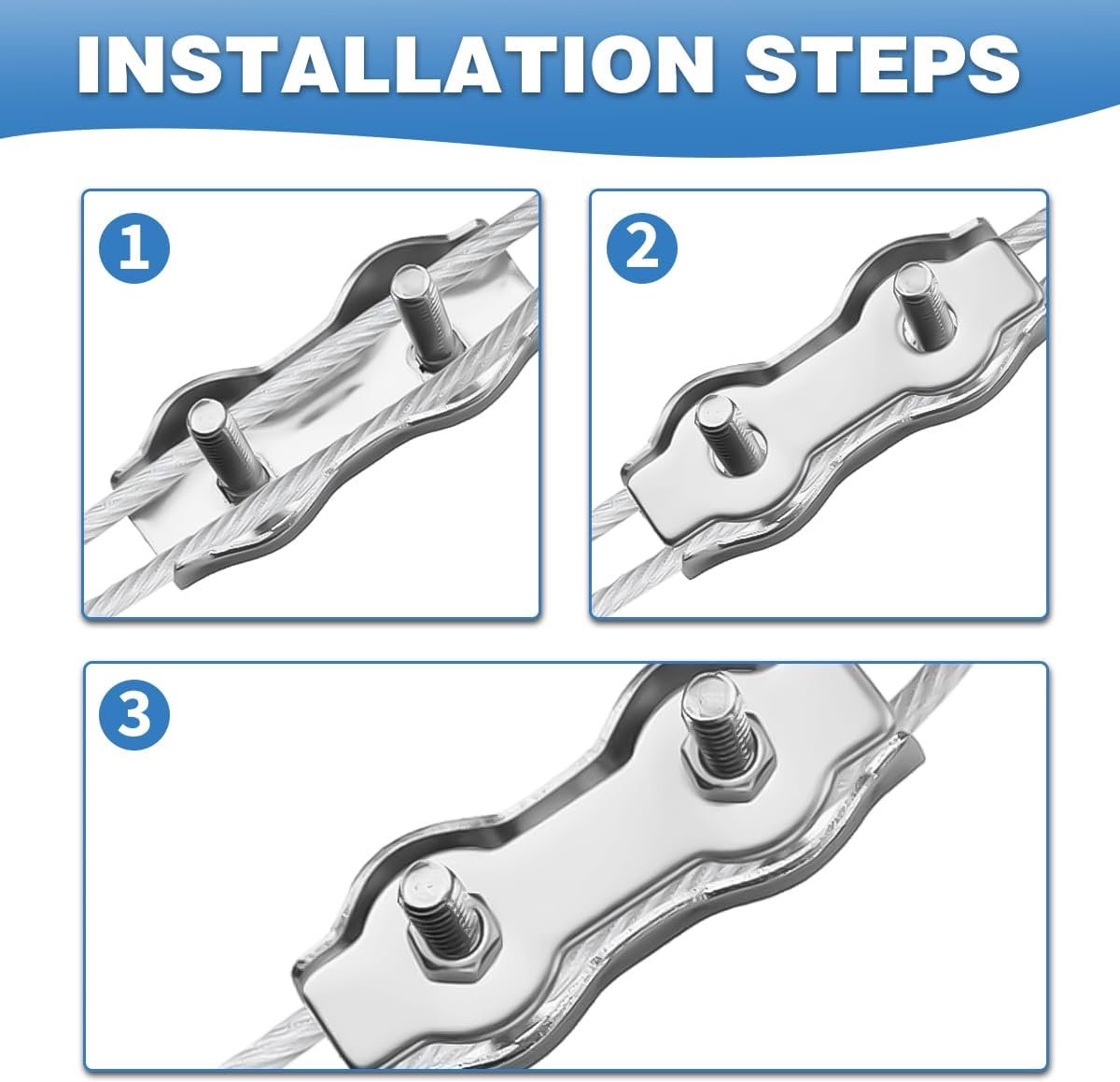 INSTALLATION STEPS

1

2

3