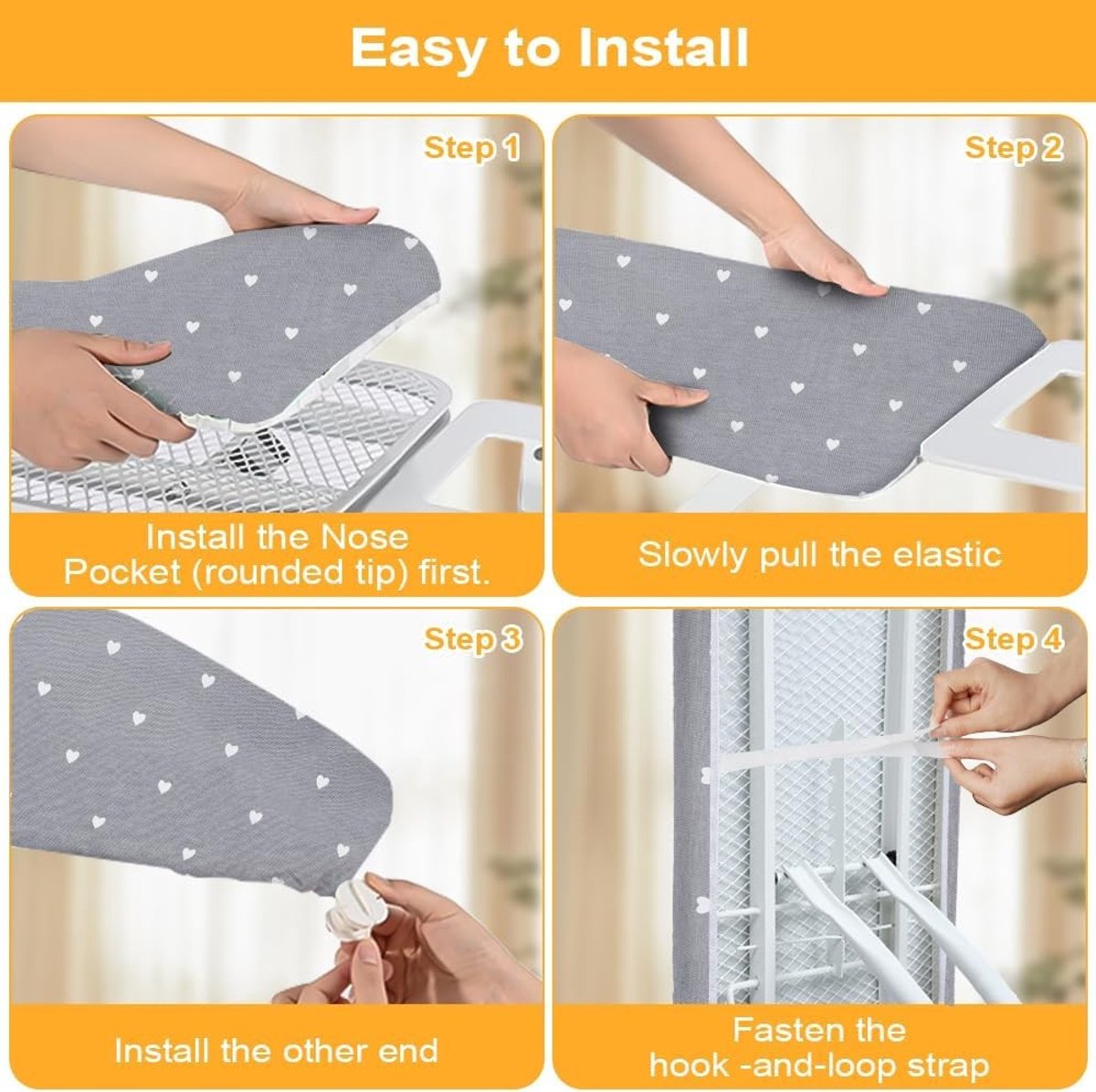 Easy to Install

Step 1

Install the Nose Pocket (rounded tip) first.

Step 2

Slowly pull the elastic

Step 3

Install the other end

Step 4

Fasten the hook -and-loop strap