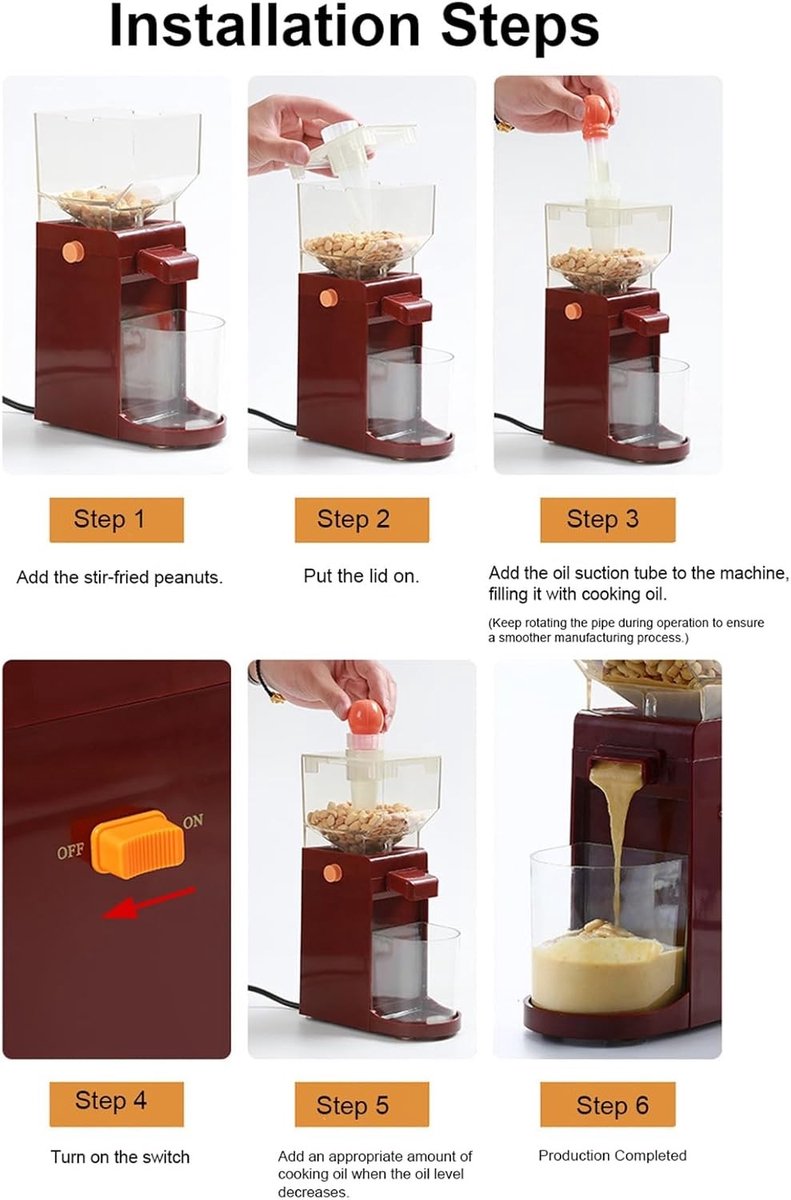 Installation Steps

Step 1

Add the stir-fried peanuts.

Step 2

Put the lid on.

Step 3

Add the oil suction tube to the machine, filling it with cooking oil.

(Keep rotating the pipe during operation to ensure a smoother manufacturing process.)

OFF ON

Step 4

Turn on the switch

Step 5

Add an appropriate amount of cooking oil when the oil level decreases.

Step 6

Production Completed