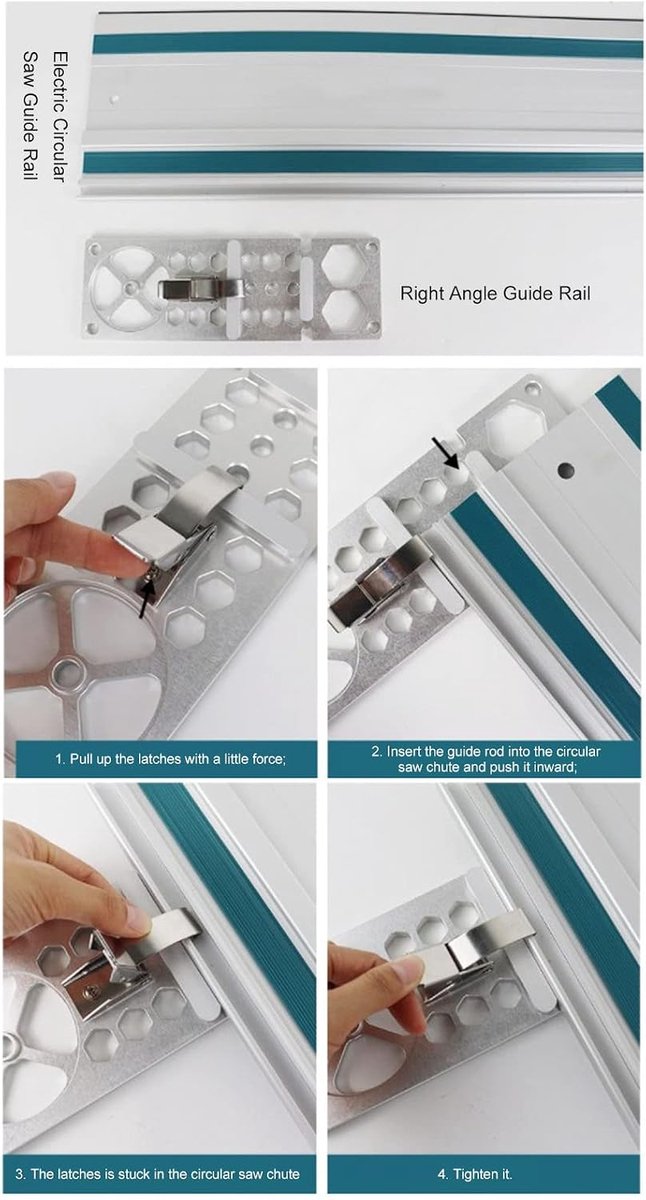 Electric Circular Saw Guide Rail

Right Angle Guide Rail

1. Pull up the latches with a little force;

2. Insert the guide rod into the circular saw chute and push it inward;

3. The latches is stuck in the circular saw chute

4. Tighten it.