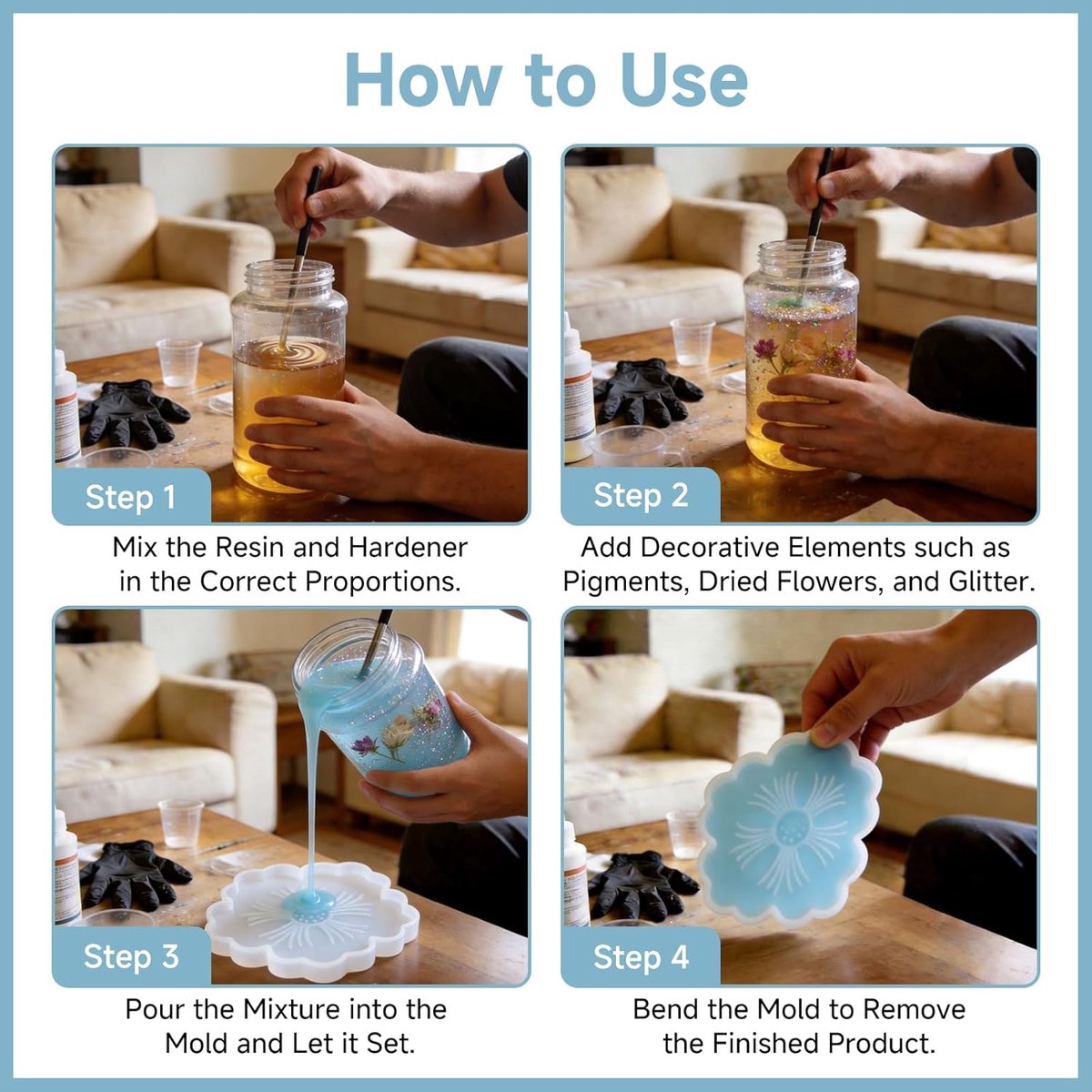 How to Use

Step 1

Mix the Resin and Hardener in the Correct Proportions.

Step 2

Add Decorative Elements such as Pigments, Dried Flowers, and Glitter.

Step 3

Pour the Mixture into the Mold and Let it Set.

Step 4

Bend the Mold to Remove the Finished Product.