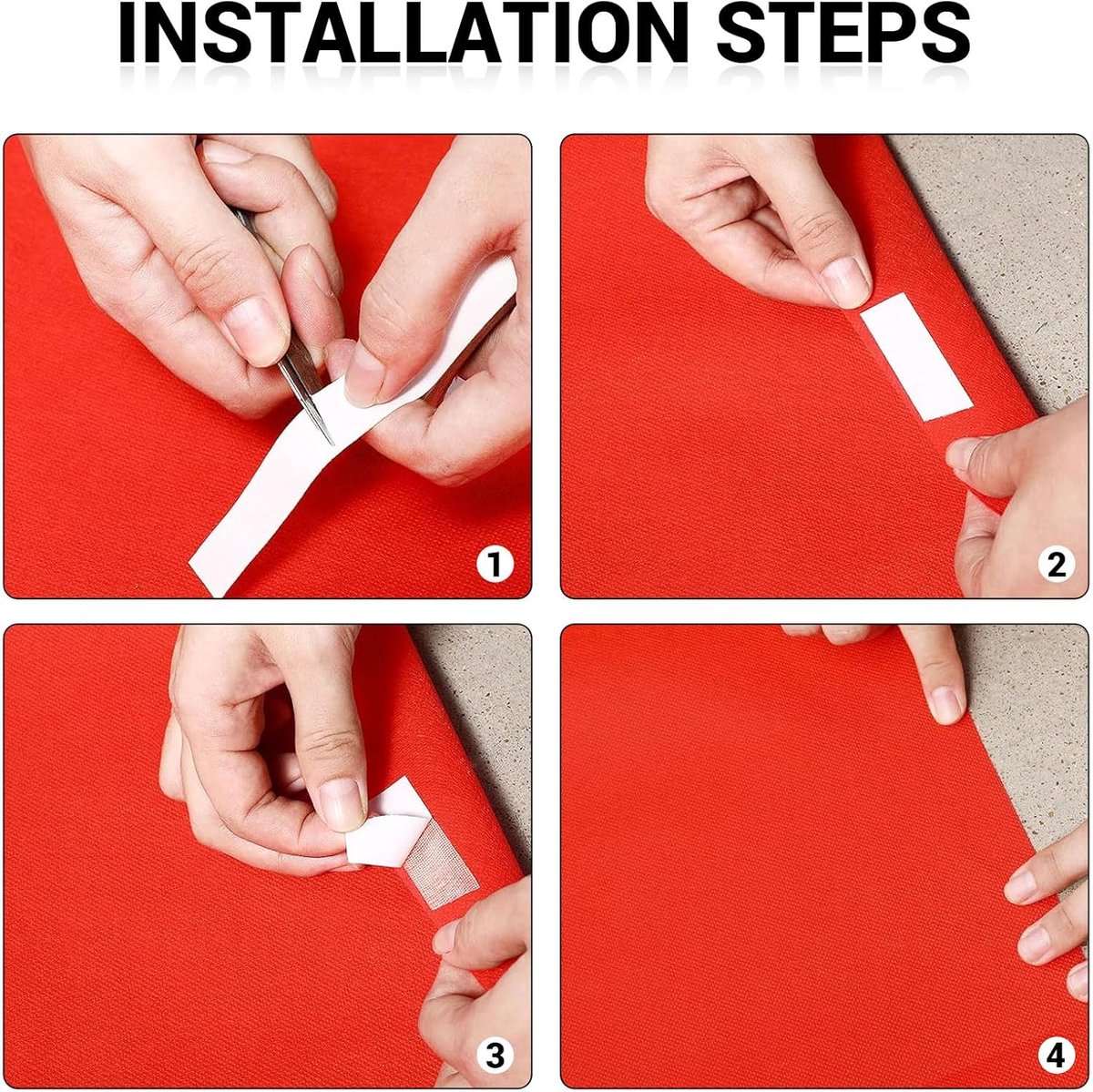 INSTALLATION STEPS

1

2

3

4