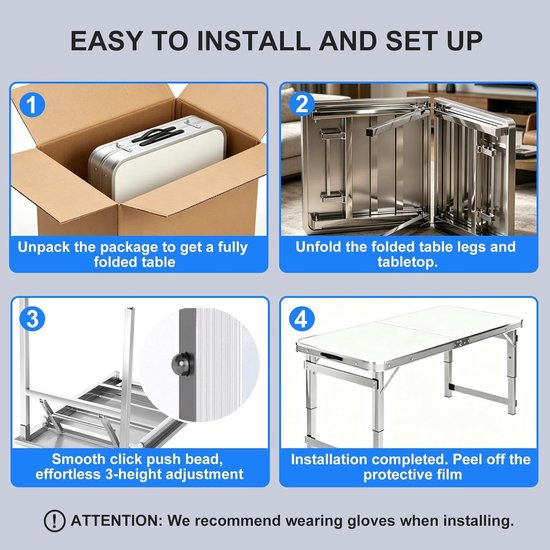 EASY TO INSTALL AND SET UP

1

Unpack the package to get a fully folded table

2

Unfold the folded table legs and tabletop.

3

Smooth click push bead, effortless 3-height adjustment

4

Installation completed. Peel off the protective film

! ATTENTION: We recommend wearing gloves when installing.