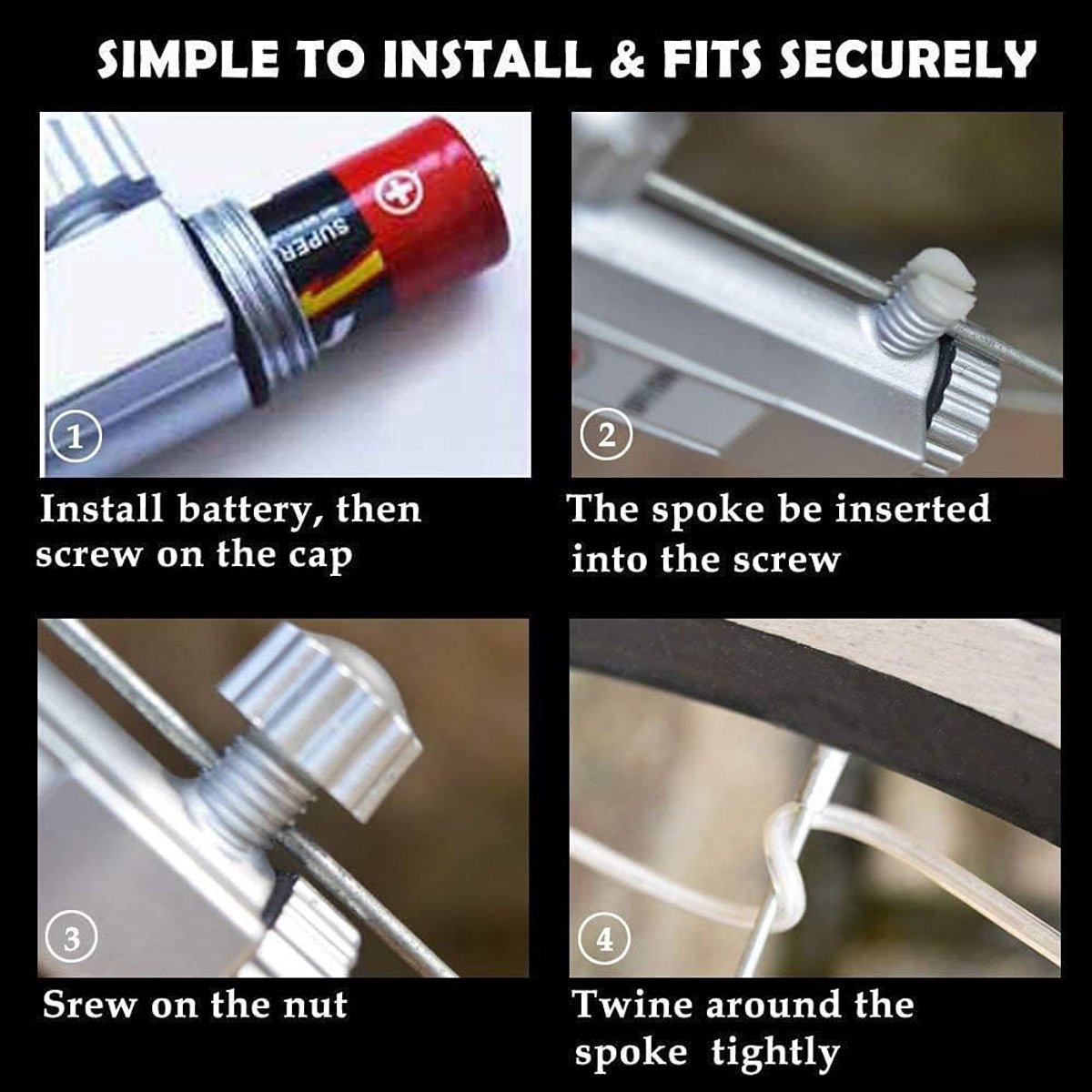 SIMPLE TO INSTALL & FITS SECURELY

SUPER

1

Install battery, then screw on the cap

2

The spoke be inserted into the screw

3

Srew on the nut

4

Twine around the spoke tightly