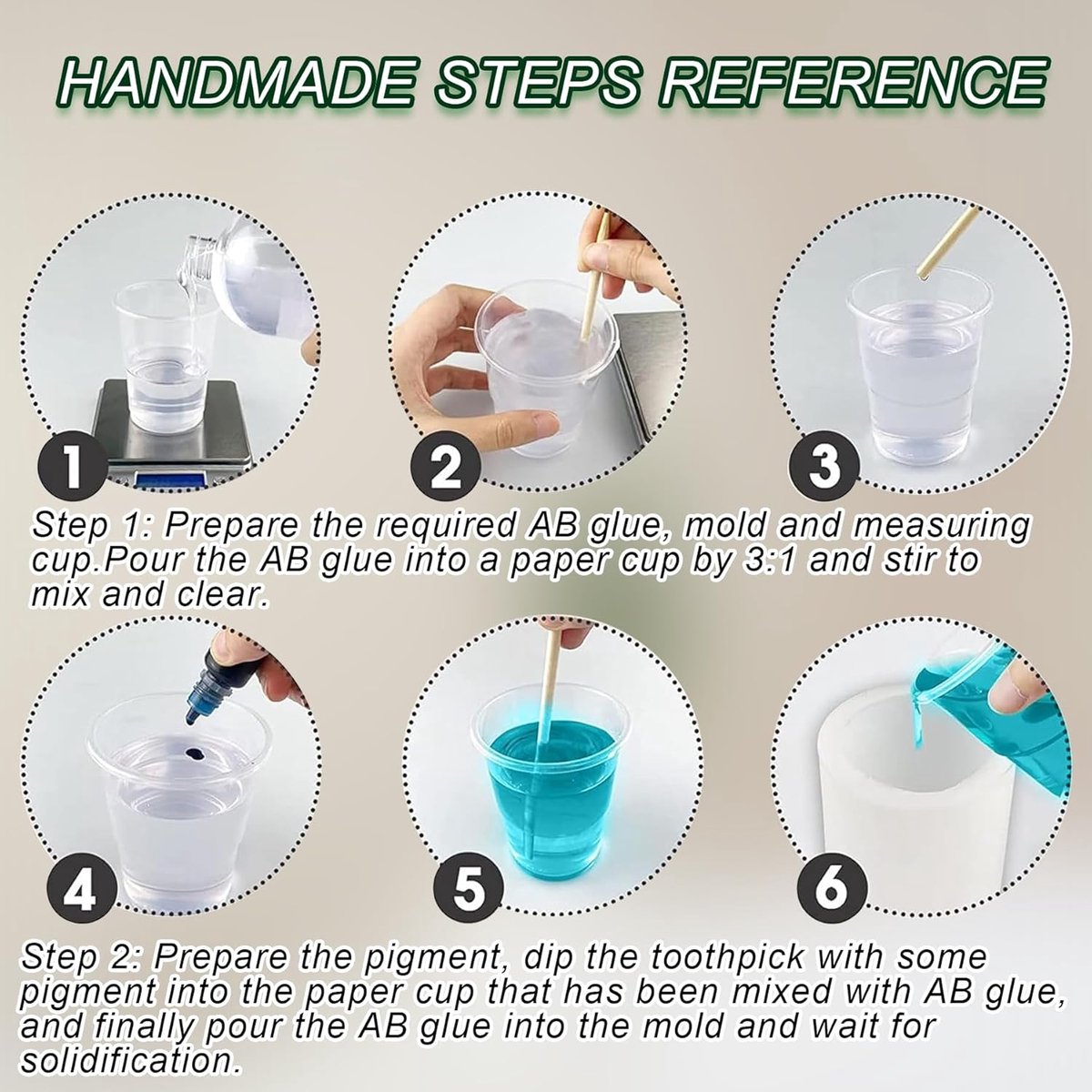 HANDMADE STEPS REFERENCE

1

2

3

Step 1: Prepare the required AB glue, mold and measuring cup.Pour the AB glue into a paper cup by 3:1 and stir to mix and clear.

4

5

6

Step 2: Prepare the pigment, dip the toothpick with some pigment into the paper cup that has been mixed with AB glue, and finally pour the AB glue into the mold and wait for solidification.