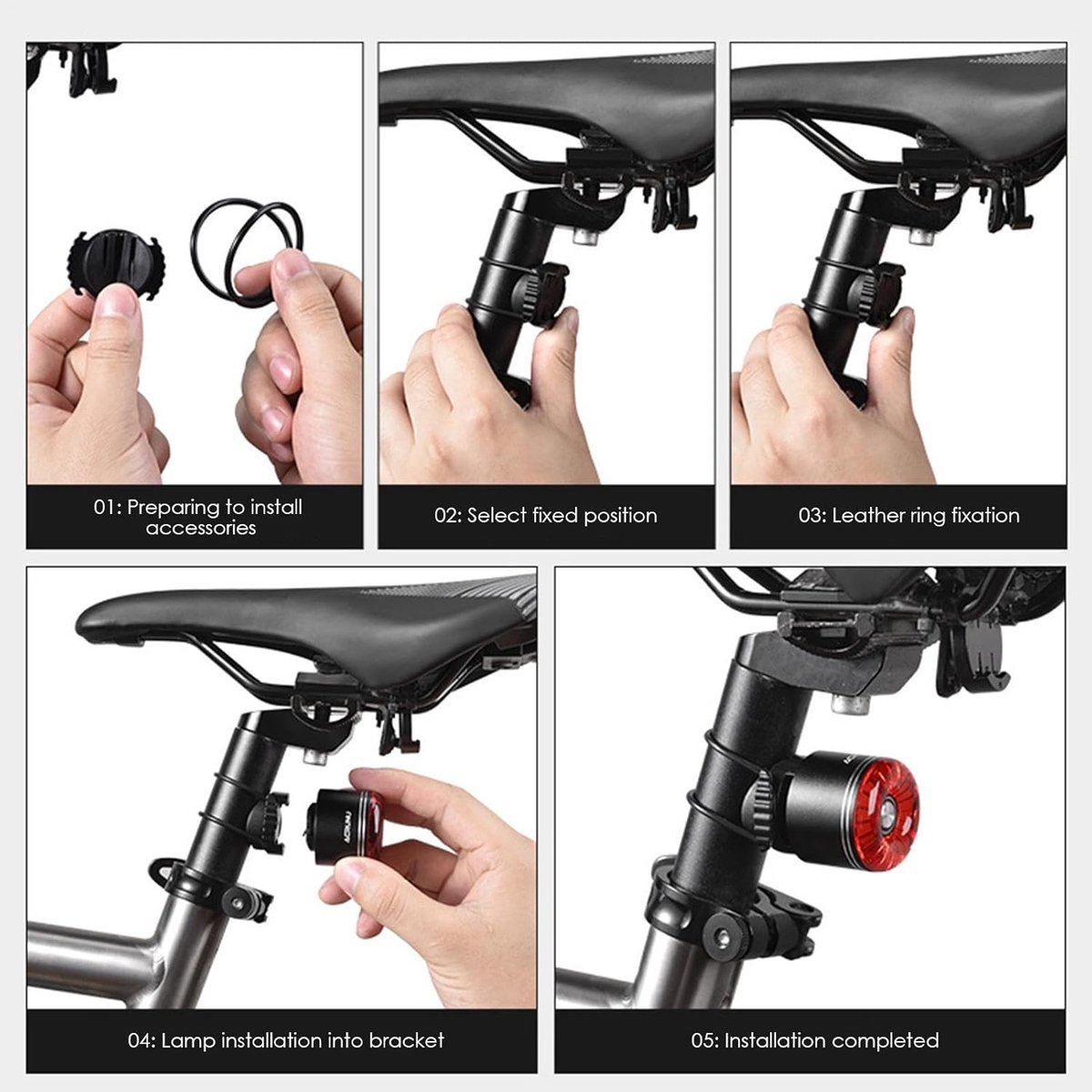 01: Preparing to install accessories

02: Select fixed position

03: Leather ring fixation

04: Lamp installation into bracket

05: Installation completed