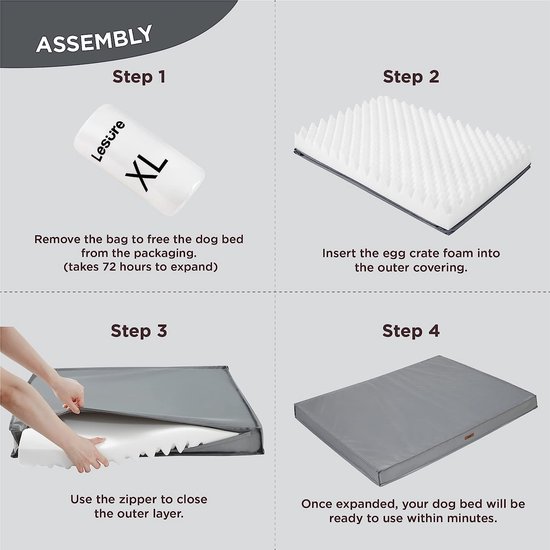 ASSEMBLY

Step 1

Lesure

XL

Remove the bag to free the dog bed from the packaging.
(takes 72 hours to expand)

Step 2

Insert the egg crate foam into the outer covering.

Step 3

Use the zipper to close the outer layer.

Step 4

Once expanded, your dog bed will be ready to use within minutes.