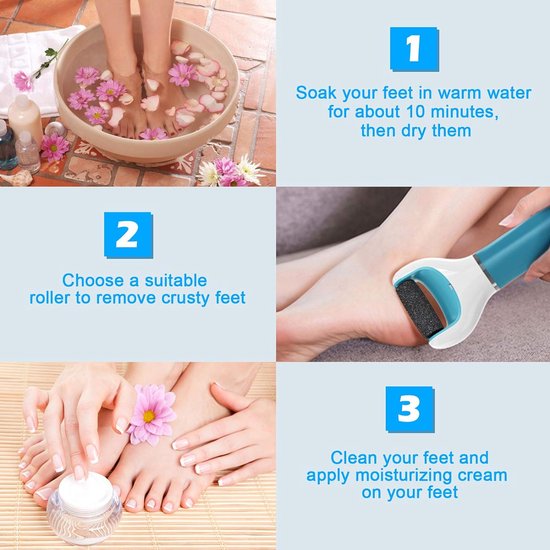 1

Soak your feet in warm water for about 10 minutes, then dry them

2

Choose a suitable roller to remove crusty feet

3

Clean your feet and apply moisturizing cream on your feet