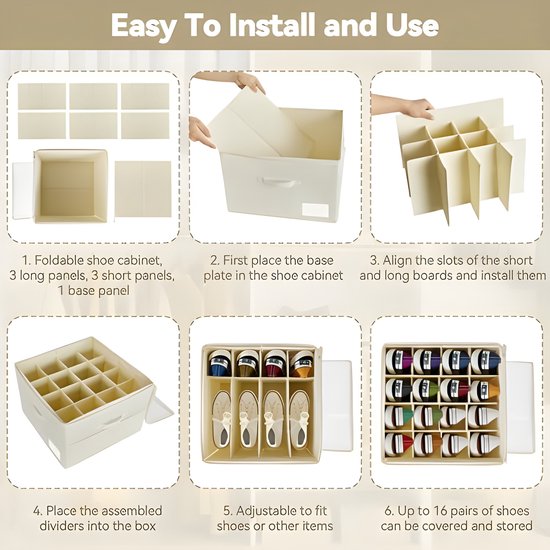 Easy To Install and Use

1. Foldable shoe cabinet, 3 long panels, 3 short panels, 1 base panel

2. First place the base plate in the shoe cabinet

3. Align the slots of the short and long boards and install them

4. Place the assembled dividers into the box

5. Adjustable to fit shoes or other items

6. Up to 16 pairs of shoes can be covered and stored