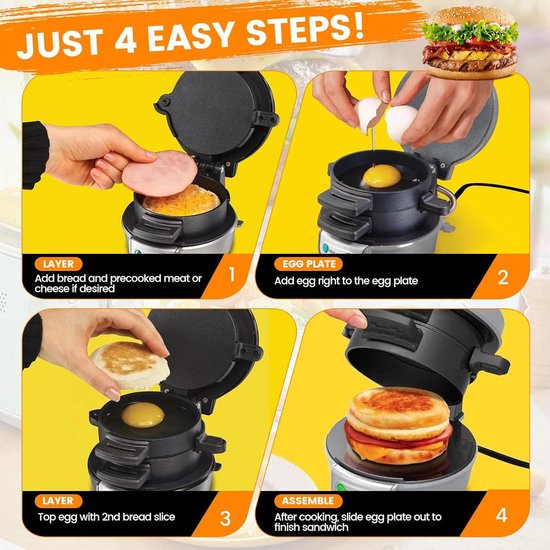 JUST 4 EASY STEPS!

LAYER
Add bread and precooked meat or cheese if desired
1

EGG PLATE
Add egg right to the egg plate
2

LAYER
Top egg with 2nd bread slice
3

ASSEMBLE
After cooking, slide egg plate out to finish sandwich
4