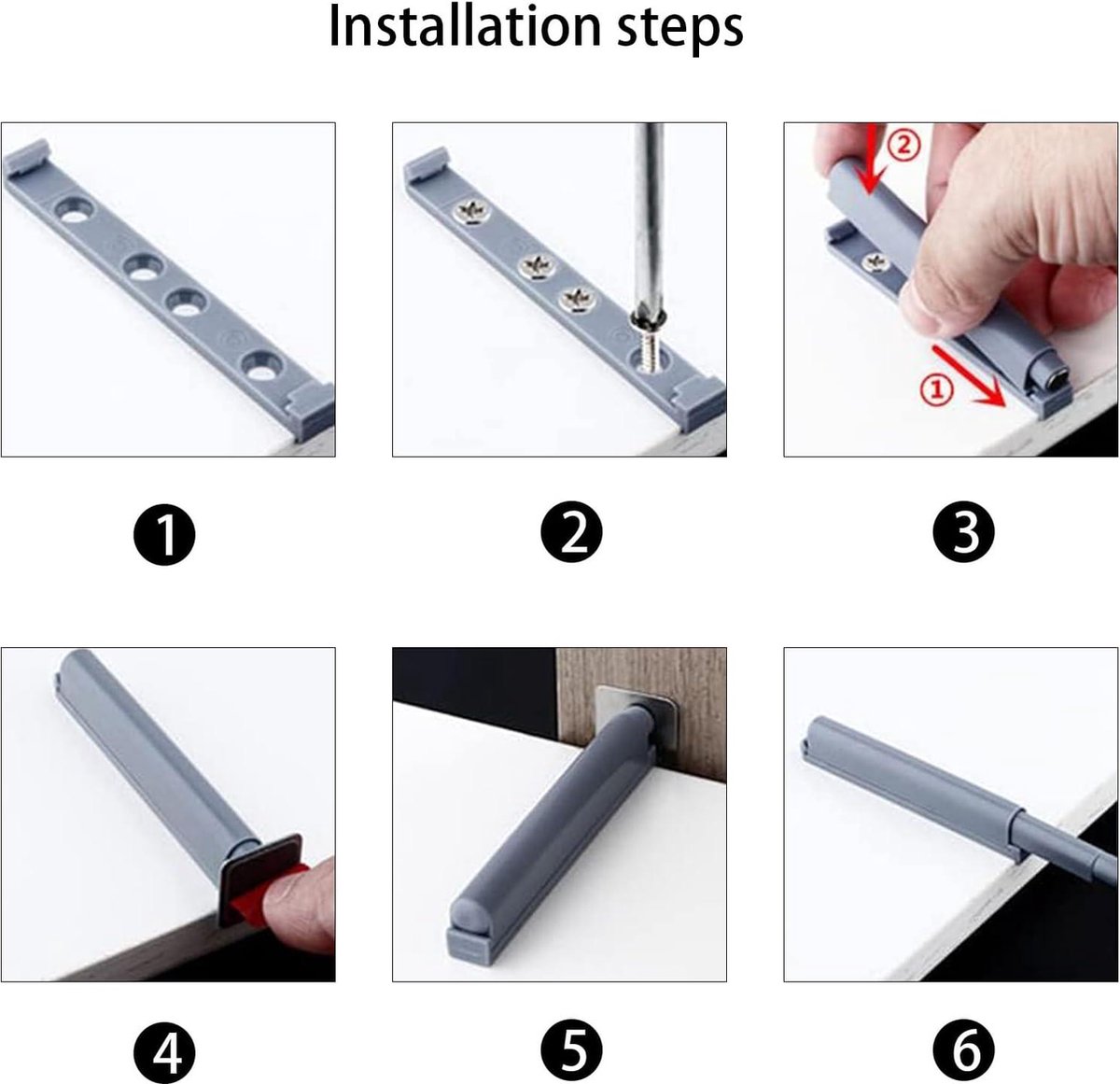 Installation steps

②

①

1

2

3

4

5

6