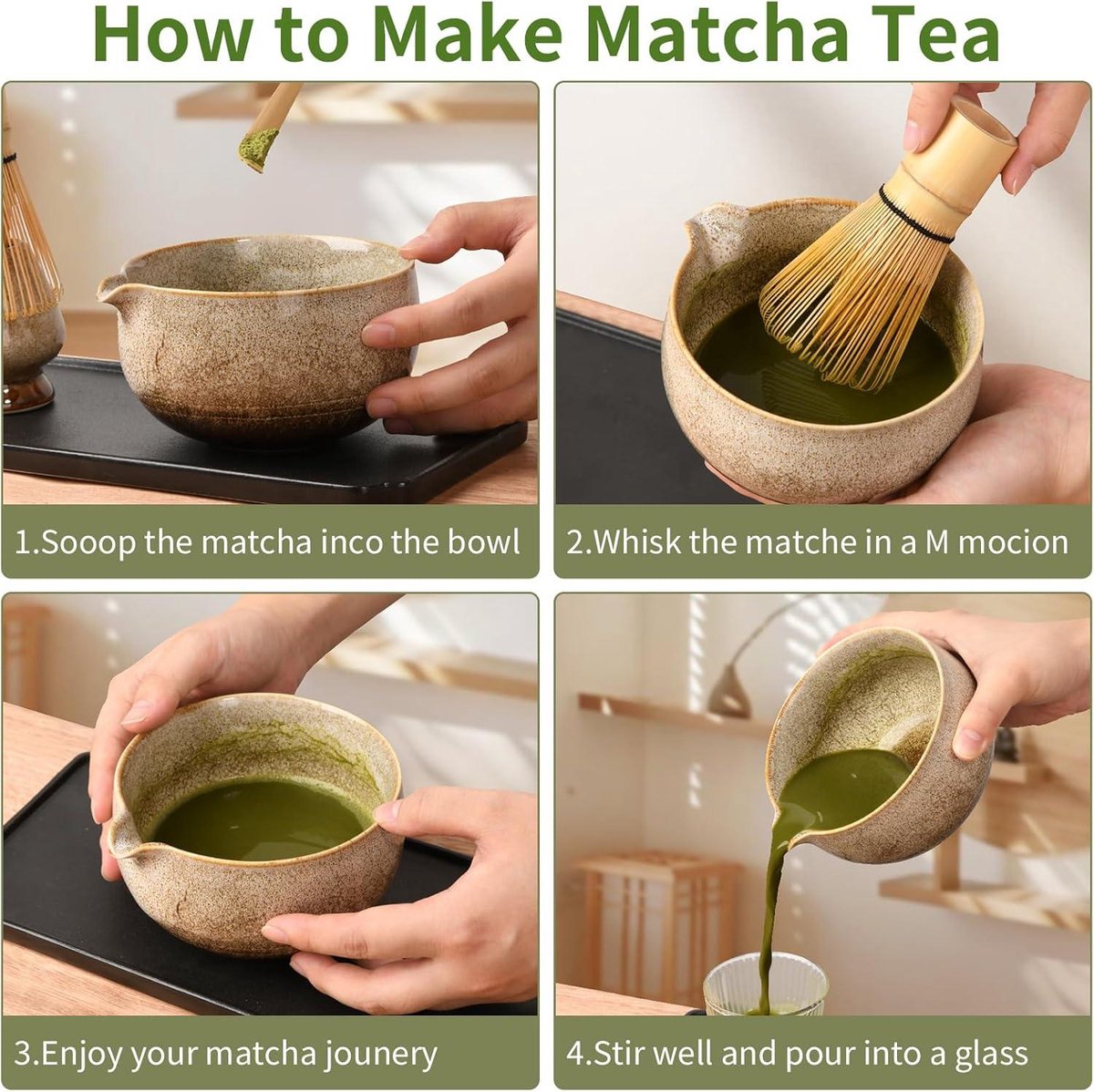 How to Make Matcha Tea

1.Sooop the matcha inco the bowl

2.Whisk the matche in a M mocion

3.Enjoy your matcha jounery

4.Stir well and pour into a glass