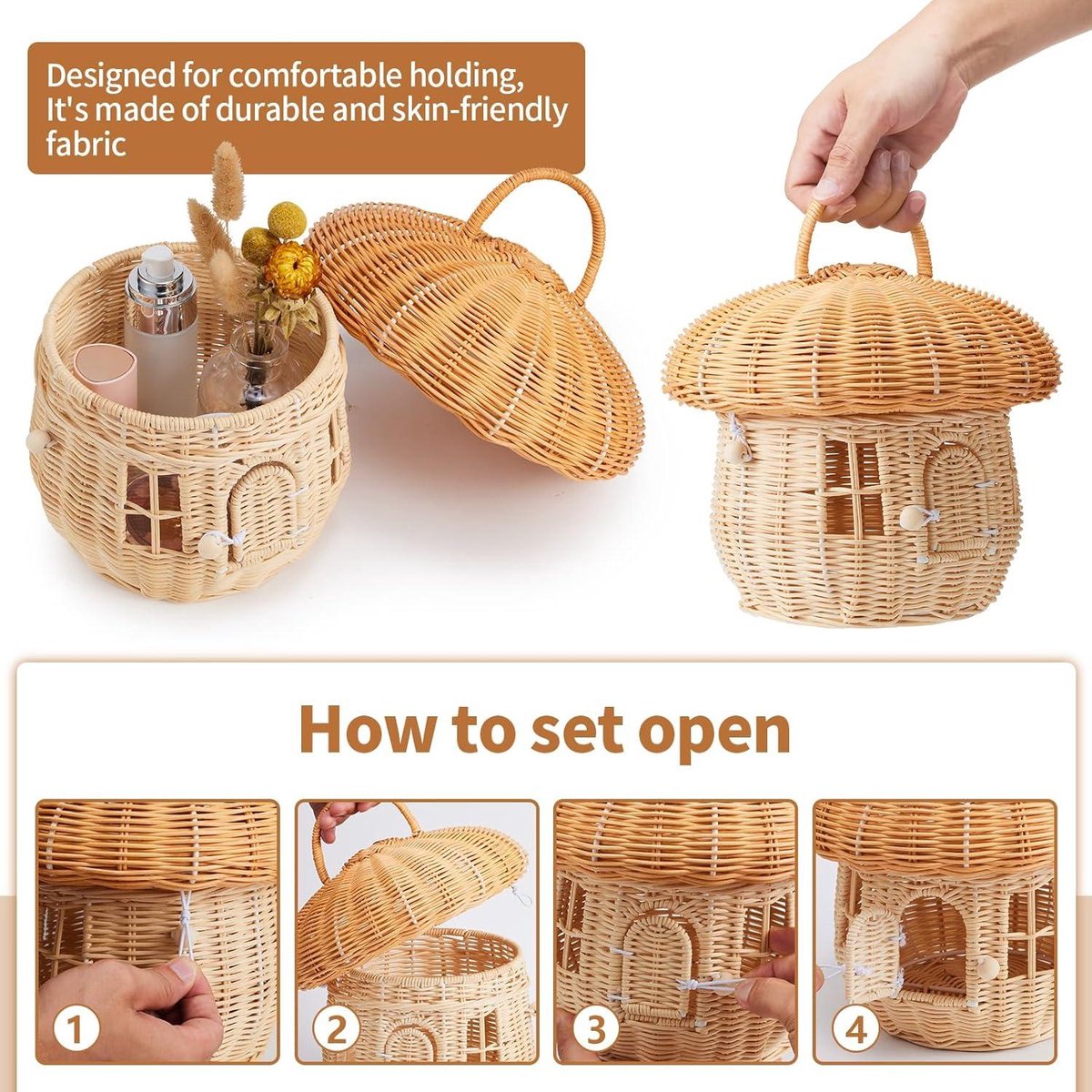 Designed for comfortable holding, It's made of durable and skin-friendly fabric

How to set open

1

2

3

4