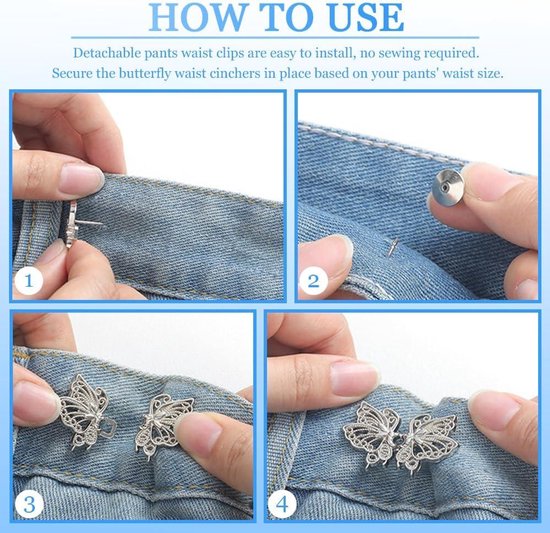 HOW TO USE

Detachable pants waist clips are easy to install, no sewing required. Secure the butterfly waist cinchers in place based on your pants' waist size.

1

2

3

4