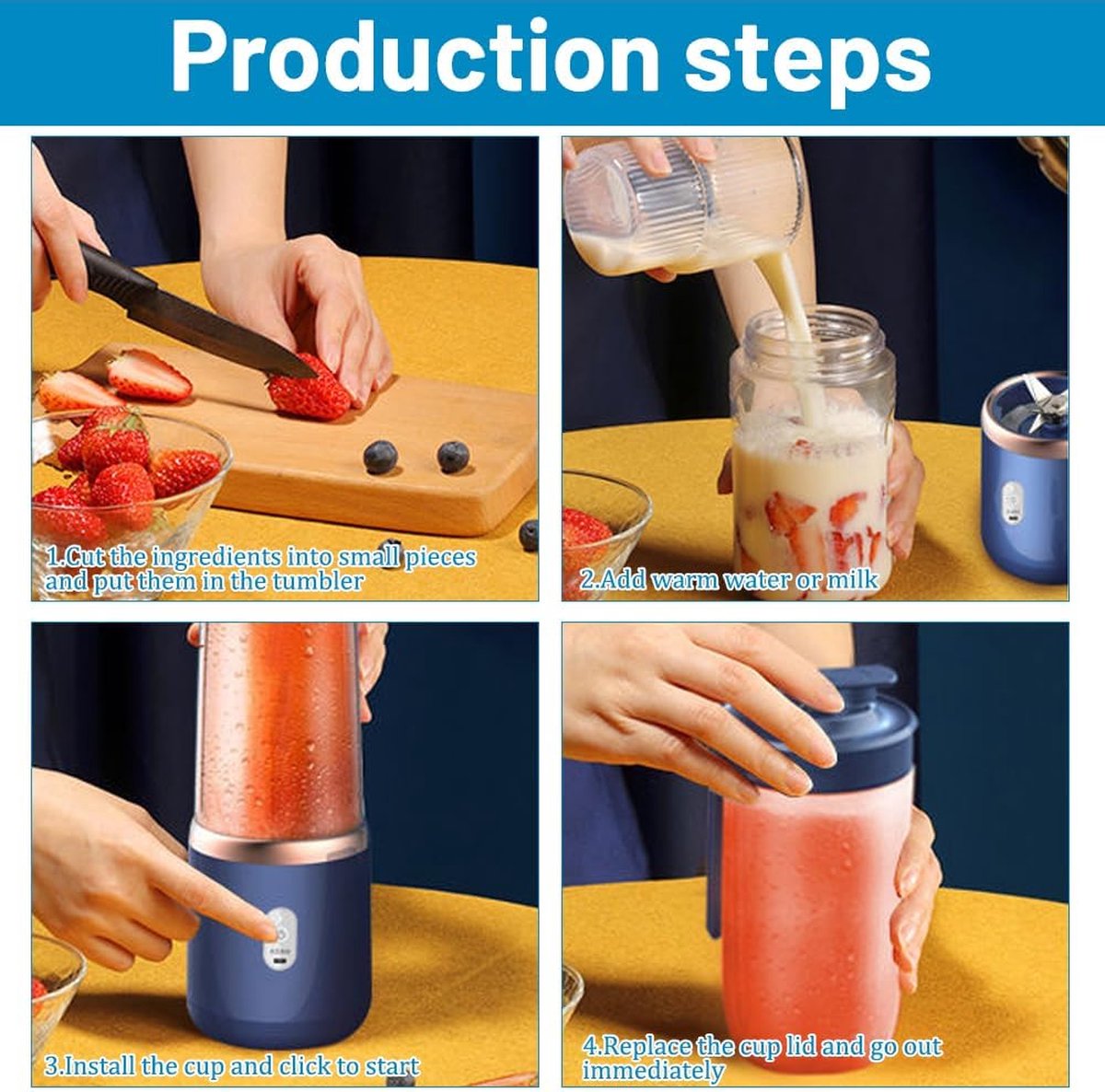 Production steps

1.Cut the ingredients into small pieces and put them in the tumbler

2.Add warm water or milk

3.Install the cup and click to start

4.Replace the cup lid and go out immediately