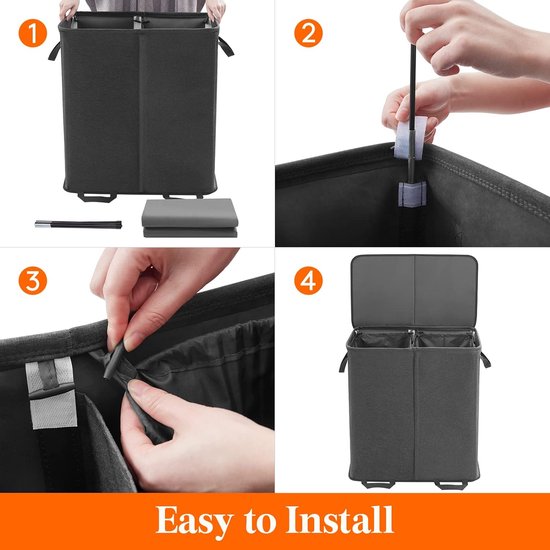 1
2
3
4
Easy to Install