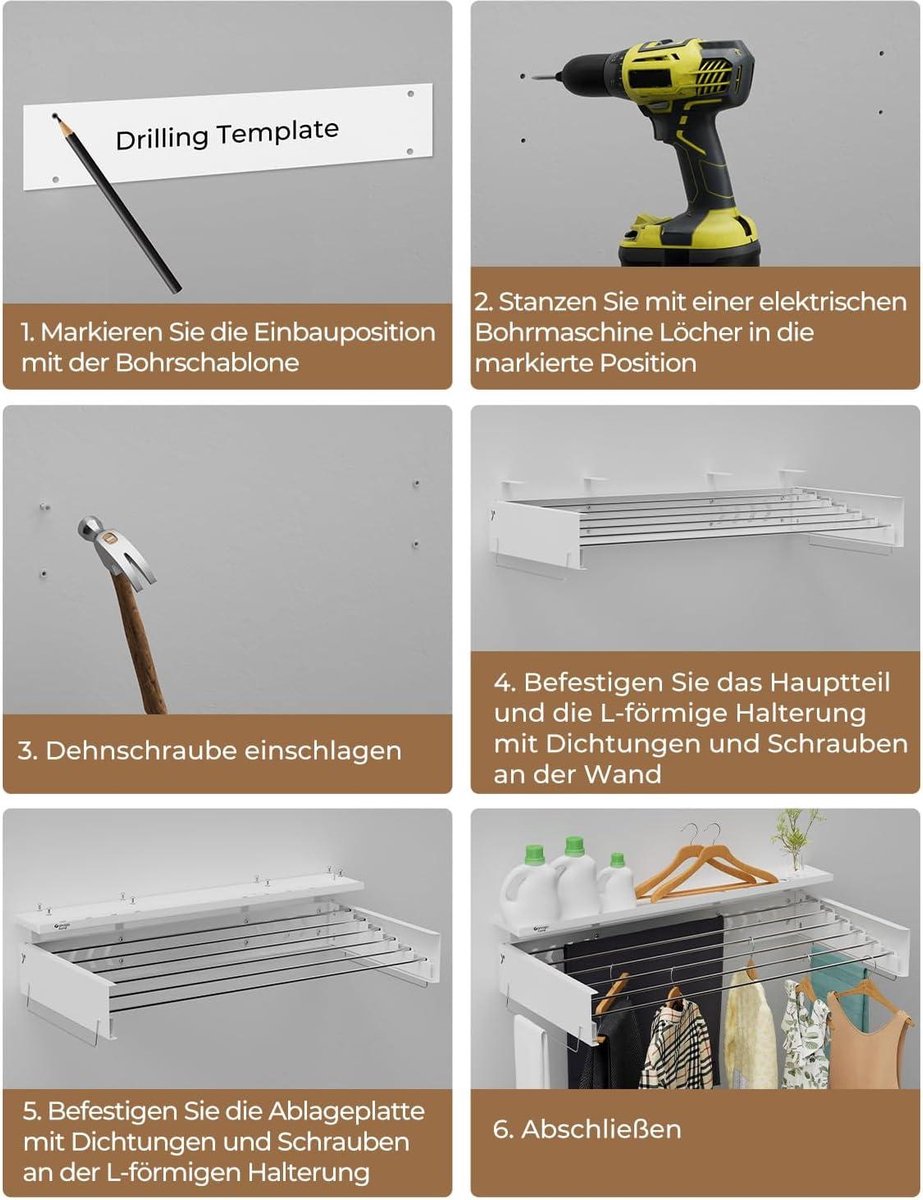 Drilling Template

1. Markieren Sie die Einbauposition mit der Bohrschablone

2. Stanzen Sie mit einer elektrischen Bohrmaschine Löcher in die markierte Position

3. Dehnschraube einschlagen

4. Befestigen Sie das Hauptteil und die L-förmige Halterung mit Dichtungen und Schrauben an der Wand

5. Befestigen Sie die Ablageplatte mit Dichtungen und Schrauben an der L-förmigen Halterung

6. Abschließen