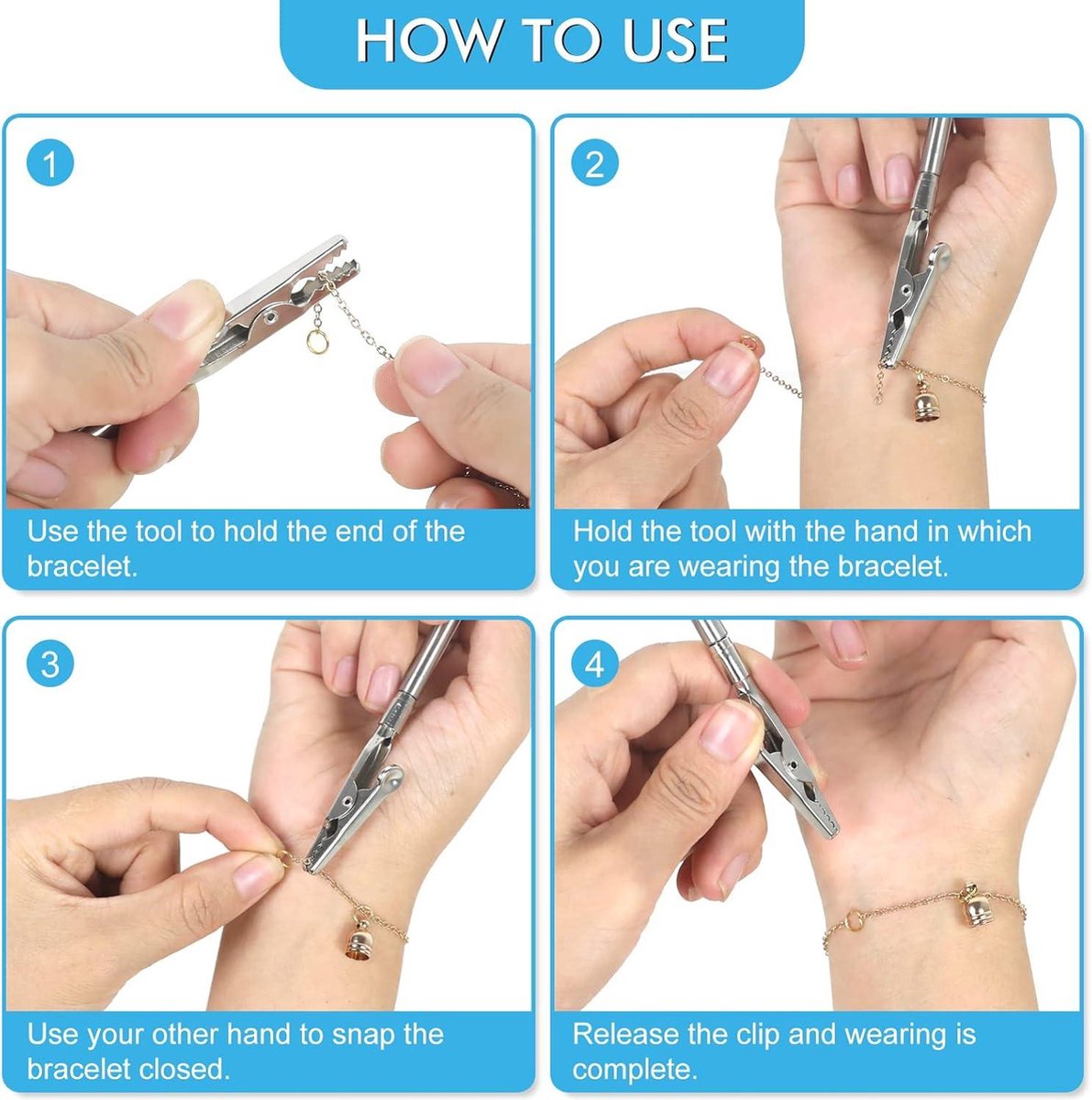 HOW TO USE

1

Use the tool to hold the end of the bracelet.

2

Hold the tool with the hand in which you are wearing the bracelet.

3

Use your other hand to snap the bracelet closed.

4

Release the clip and wearing is complete.