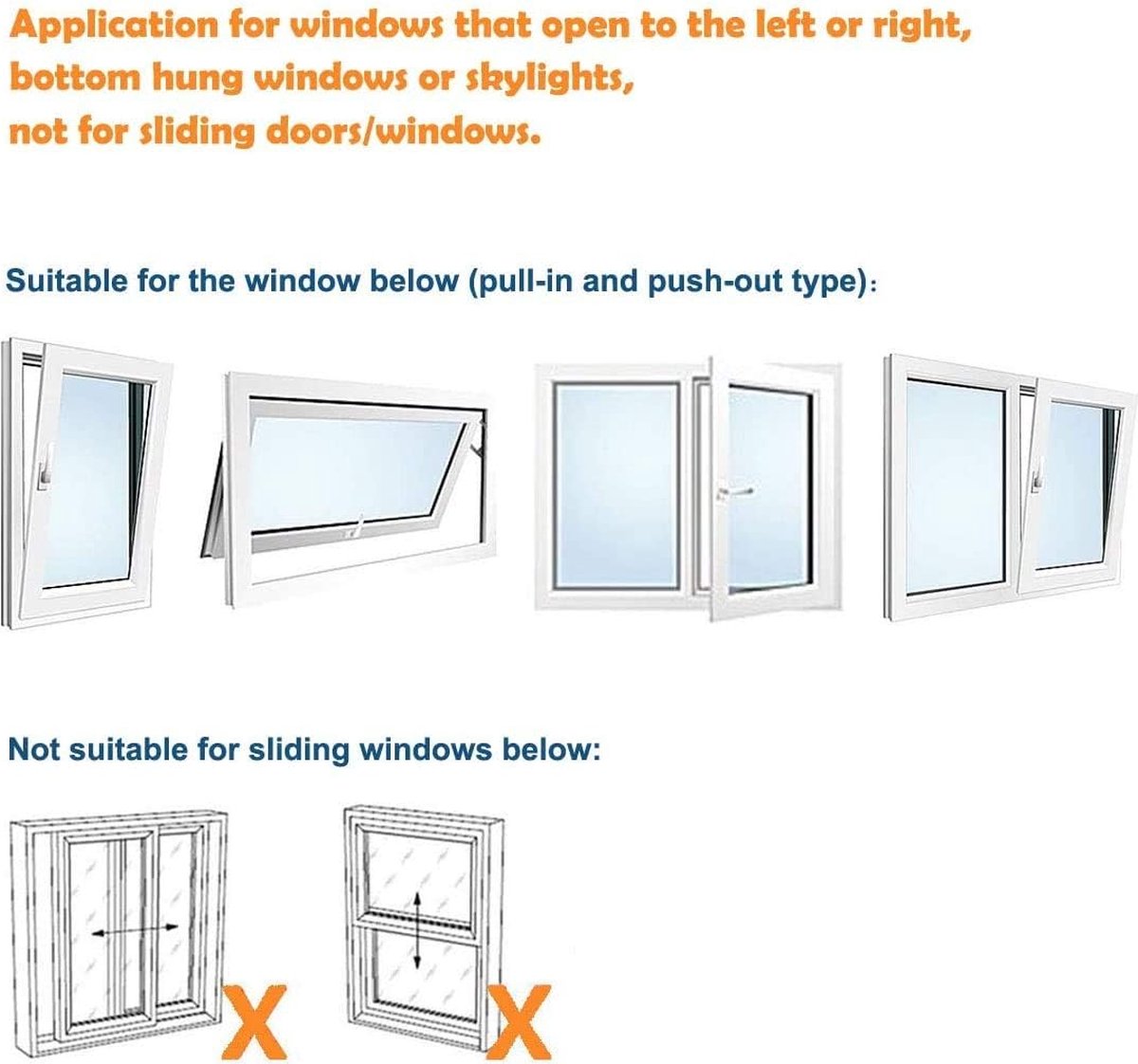 Application for windows that open to the left or right, bottom hung windows or skylights, not for sliding doors/windows.

Suitable for the window below (pull-in and push-out type):

Not suitable for sliding windows below:

X X