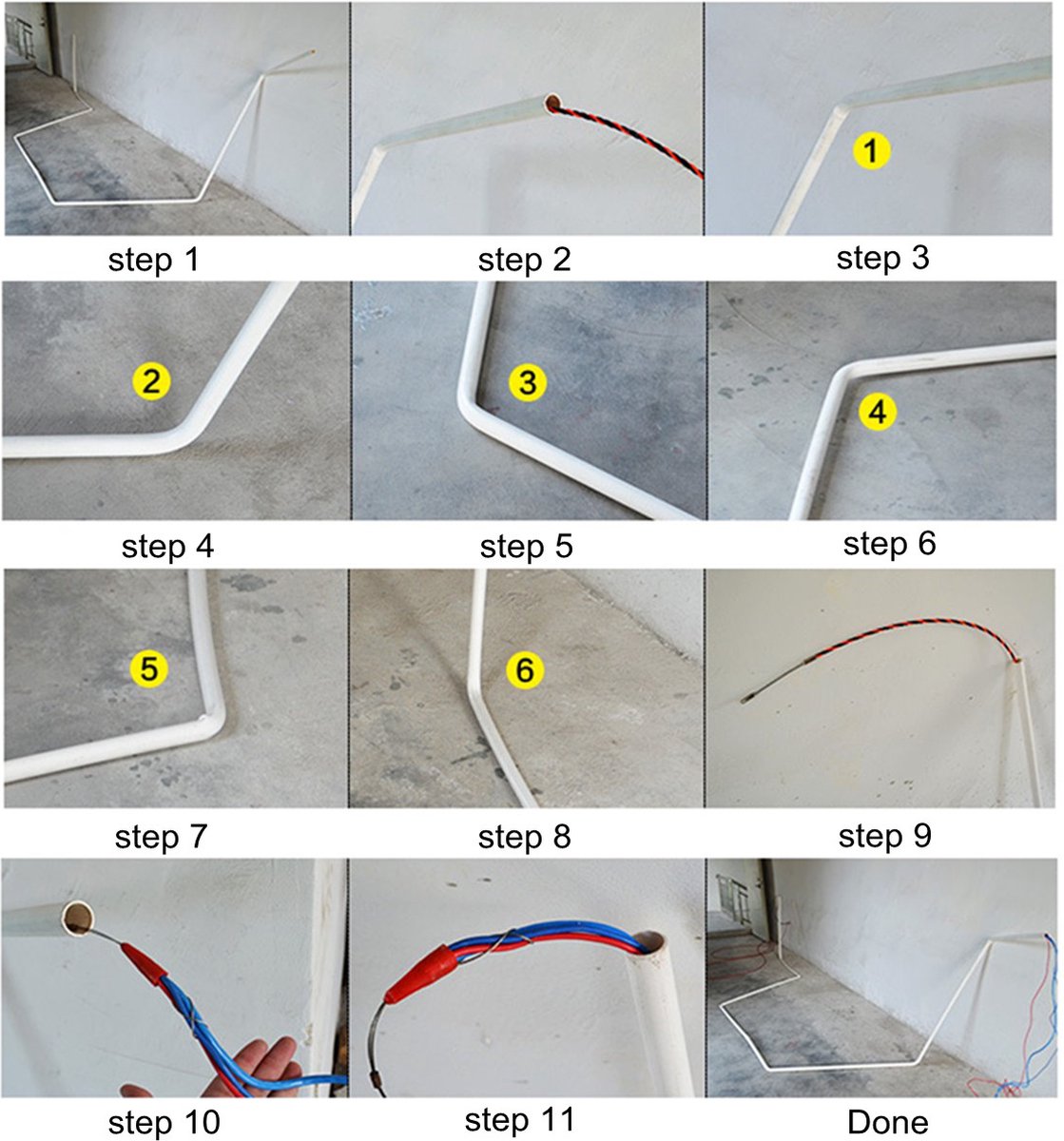 step 1

step 2

1

step 3

2

step 4

3

step 5

4

step 6

5

step 7

6

step 8

step 9

step 10

step 11

Done