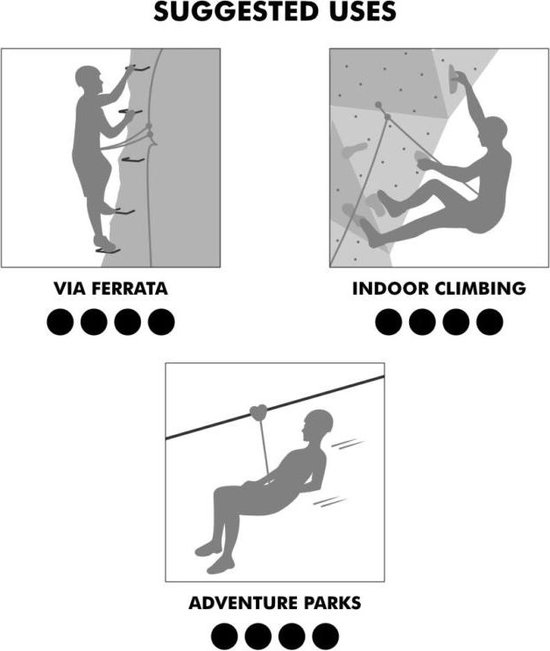 SUGGESTED USES

VIA FERRATA

INDOOR CLIMBING

ADVENTURE PARKS