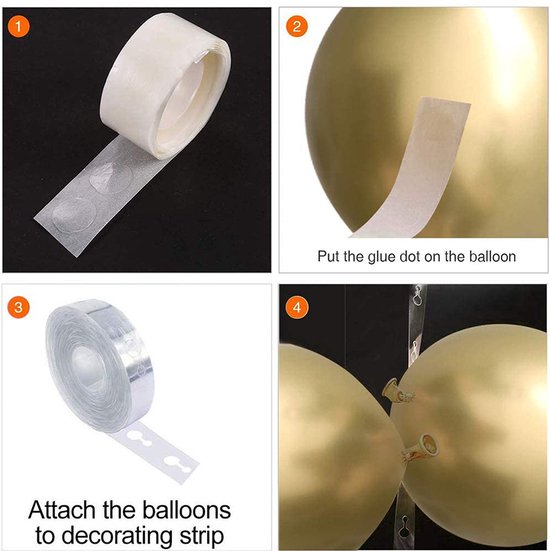 1

2

Put the glue dot on the balloon

3

Attach the balloons to decorating strip

4