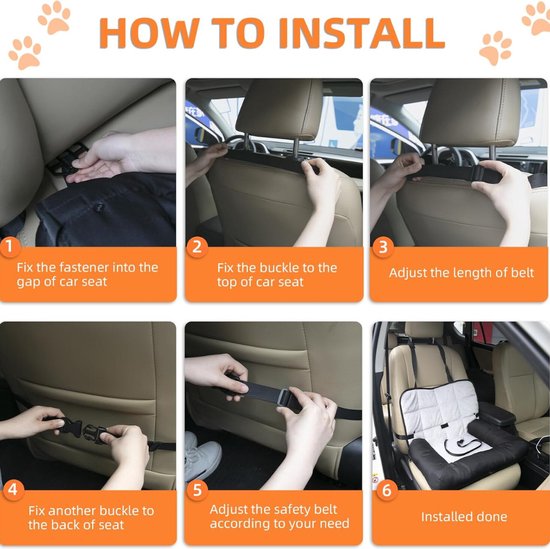 HOW TO INSTALL

1
Fix the fastener into the gap of car seat

2
Fix the buckle to the top of car seat

3
Adjust the length of belt

4
Fix another buckle to the back of seat

5
Adjust the safety belt according to your need

6
Installed done