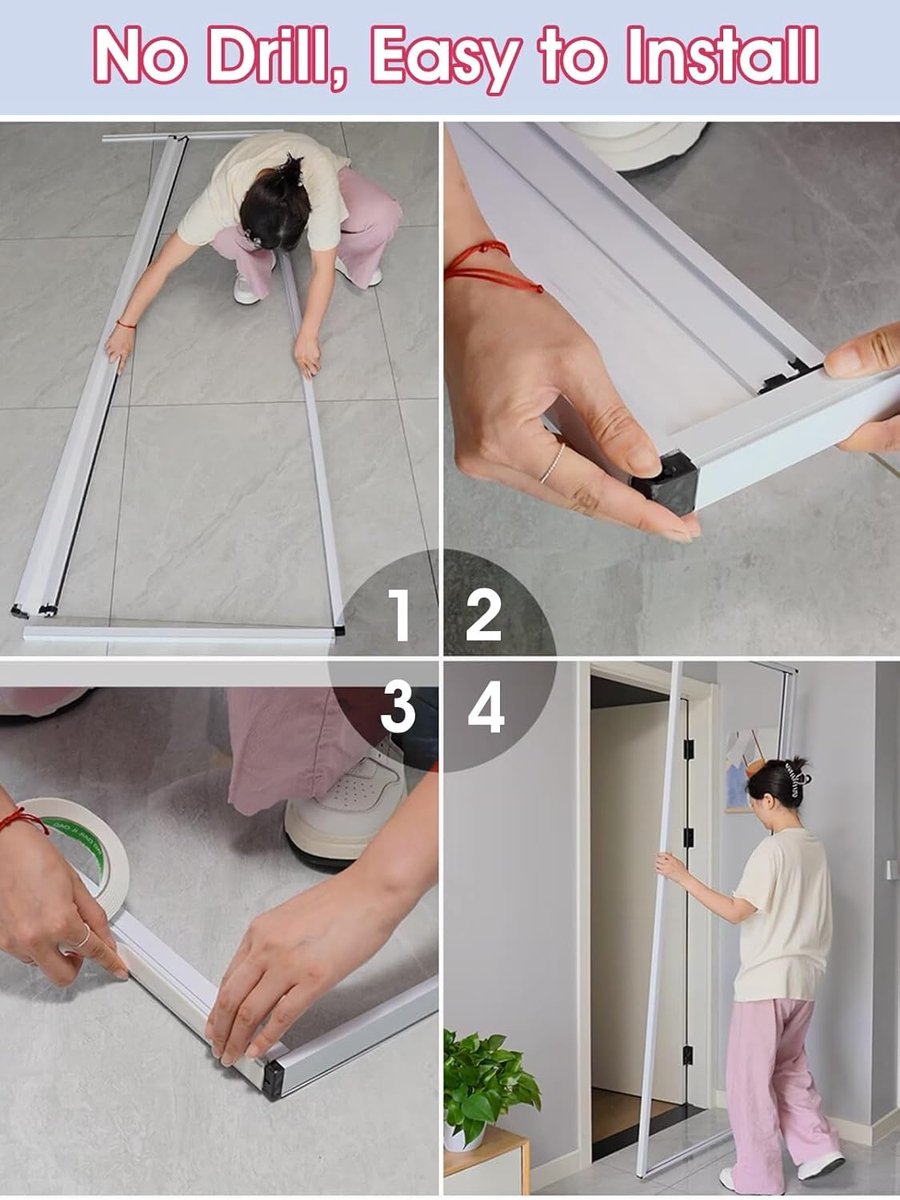 No Drill, Easy to Install

1
2
3
4