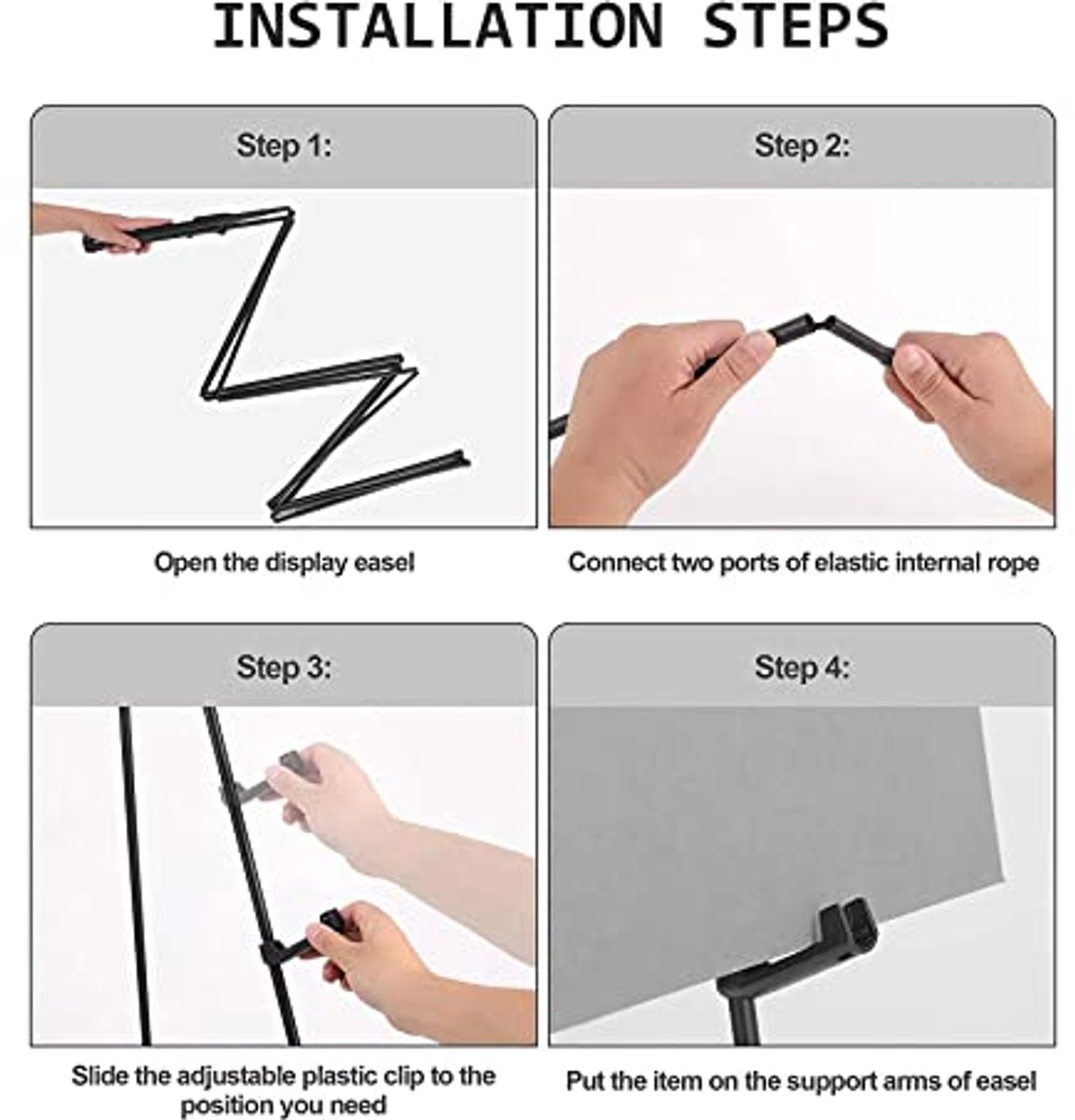 INSTALLATION STEPS

Step 1:

Open the display easel

Step 2:

Connect two ports of elastic internal rope

Step 3:

Slide the adjustable plastic clip to the position you need

Step 4:

Put the item on the support arms of easel