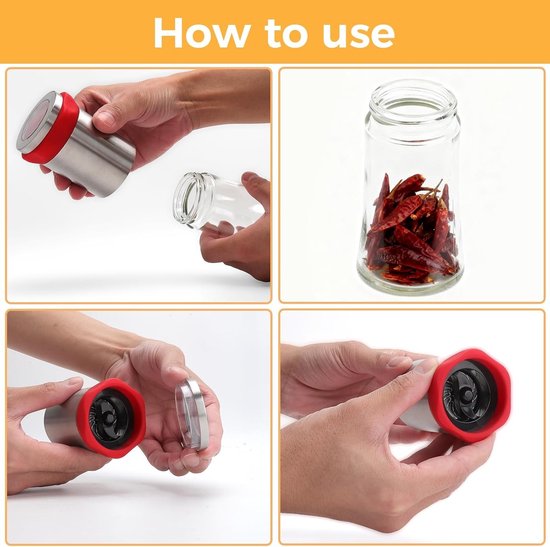 How to use