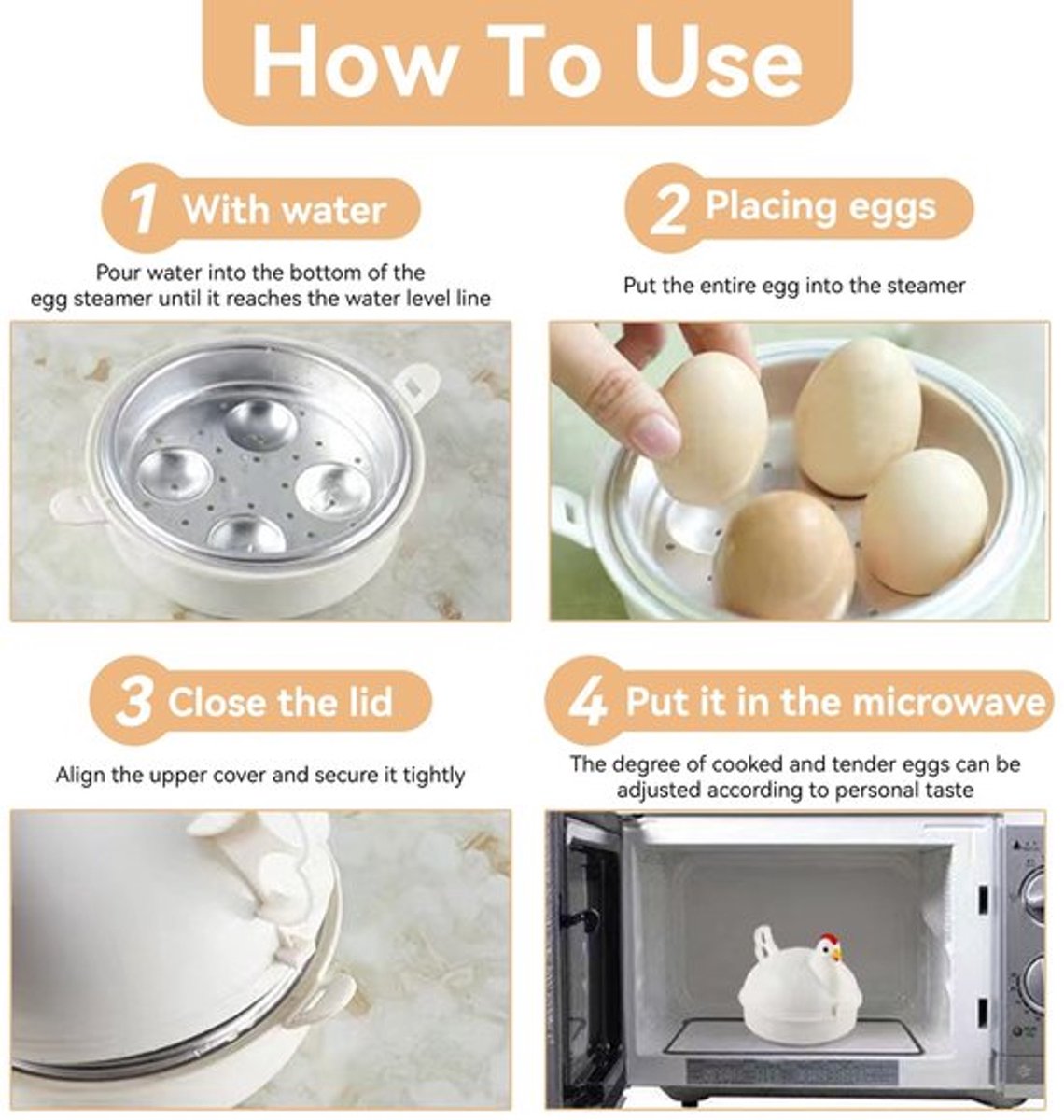 How To Use

1 With water

Pour water into the bottom of the egg steamer until it reaches the water level line

2 Placing eggs

Put the entire egg into the steamer

3 Close the lid

Align the upper cover and secure it tightly

4 Put it in the microwave

The degree of cooked and tender eggs can be adjusted according to personal taste