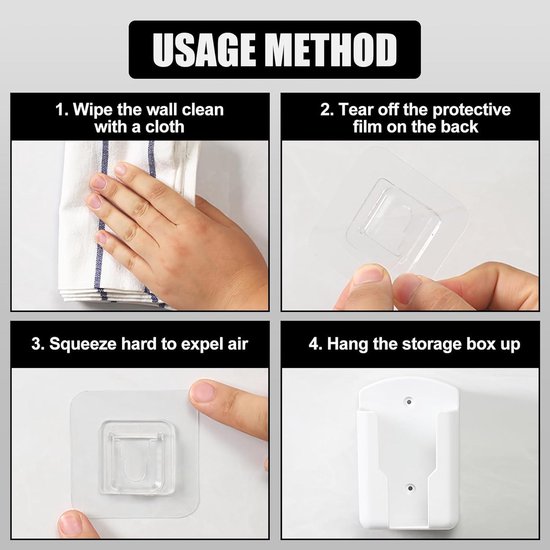 USAGE METHOD

1. Wipe the wall clean with a cloth

2. Tear off the protective film on the back

3. Squeeze hard to expel air

4. Hang the storage box up