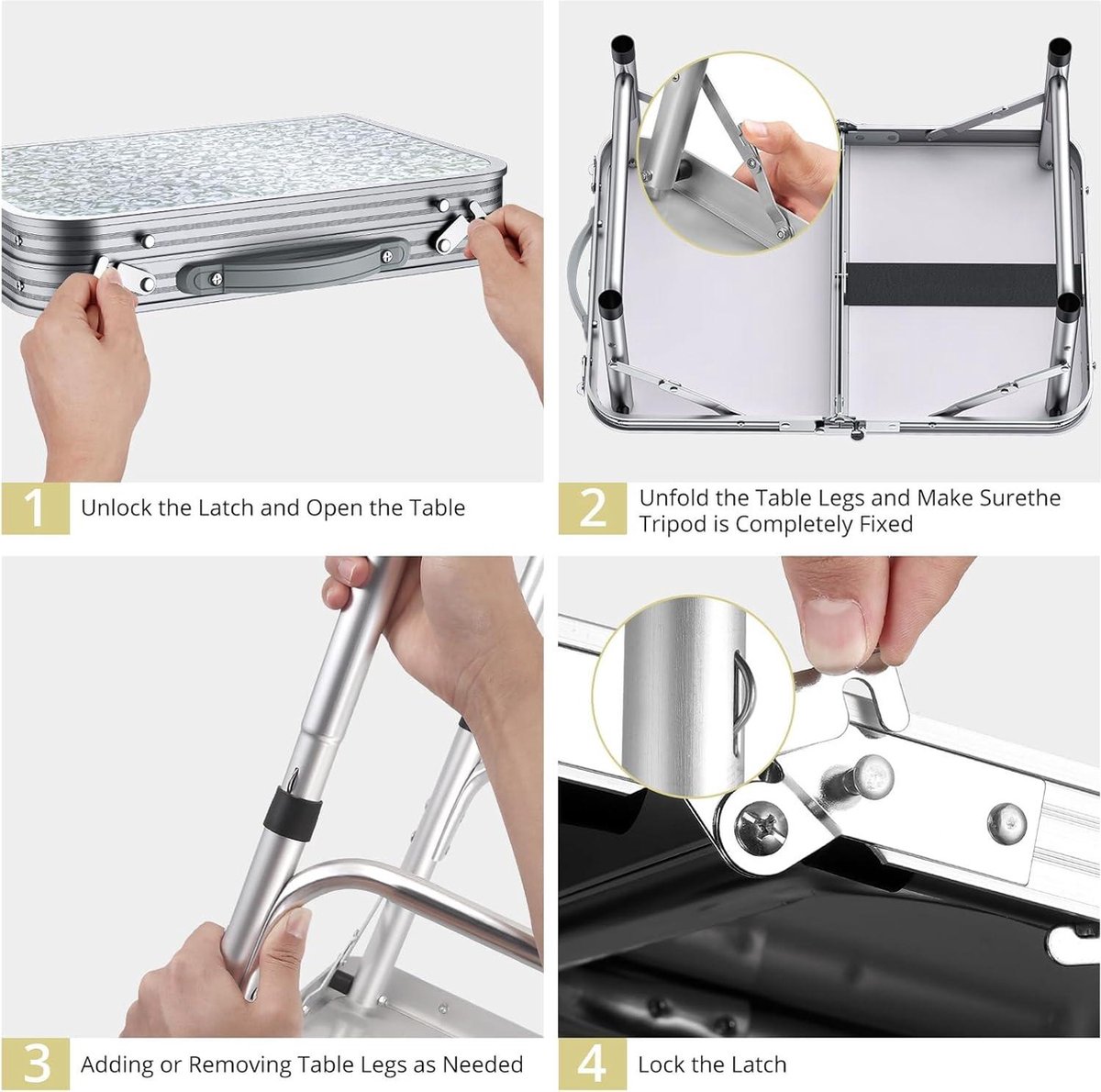 1 Unlock the Latch and Open the Table

2 Unfold the Table Legs and Make Surethe Tripod is Completely Fixed

3 Adding or Removing Table Legs as Needed

4 Lock the Latch