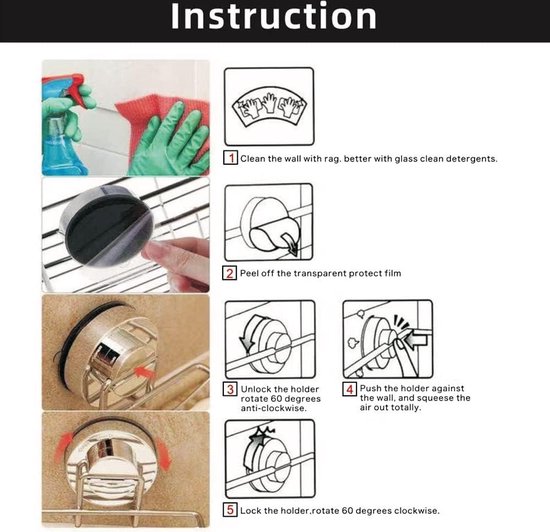 Instruction

1 Clean the wall with rag. better with glass clean detergents.

2 Peel off the transparent protect film

3 Unlock the holder rotate 60 degrees anti-clockwise.

4 Push the holder against the wall, and squeese the air out totally.

5 Lock the holder.rotate 60 degrees clockwise.