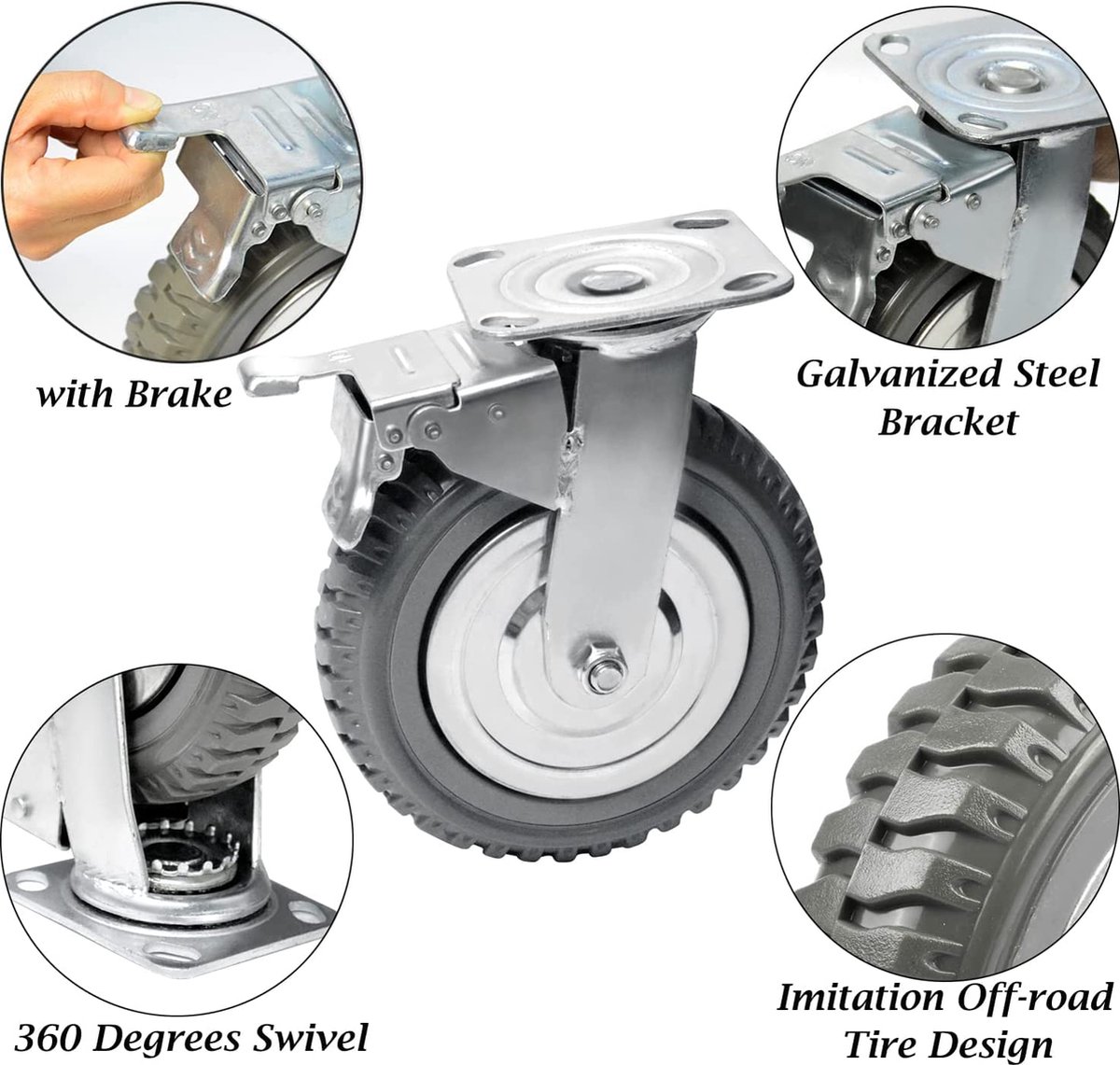 with Brake

Galvanized Steel Bracket

360 Degrees Swivel

Imitation Off-road Tire Design