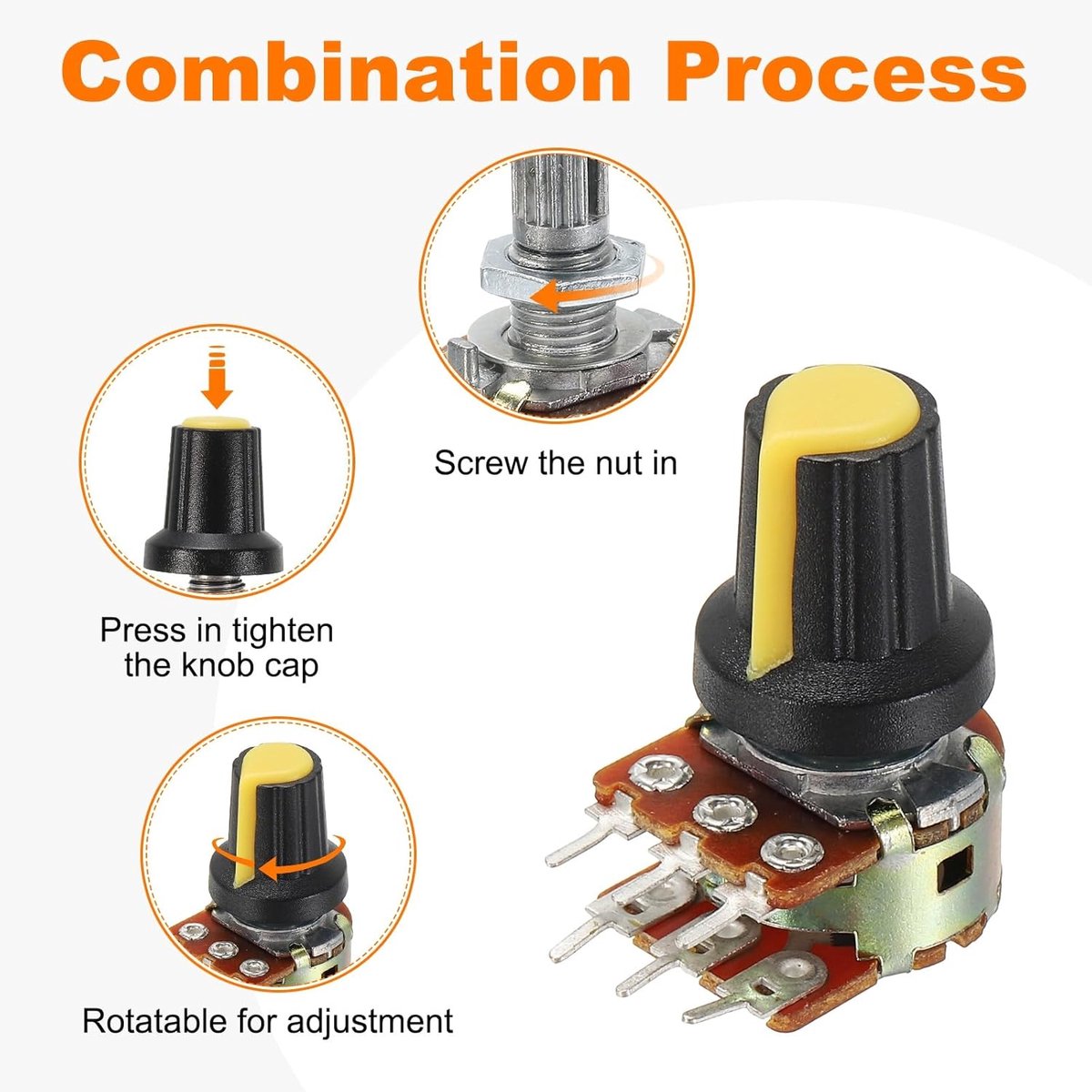 Combination Process

Screw the nut in

Press in tighten the knob cap

Rotatable for adjustment