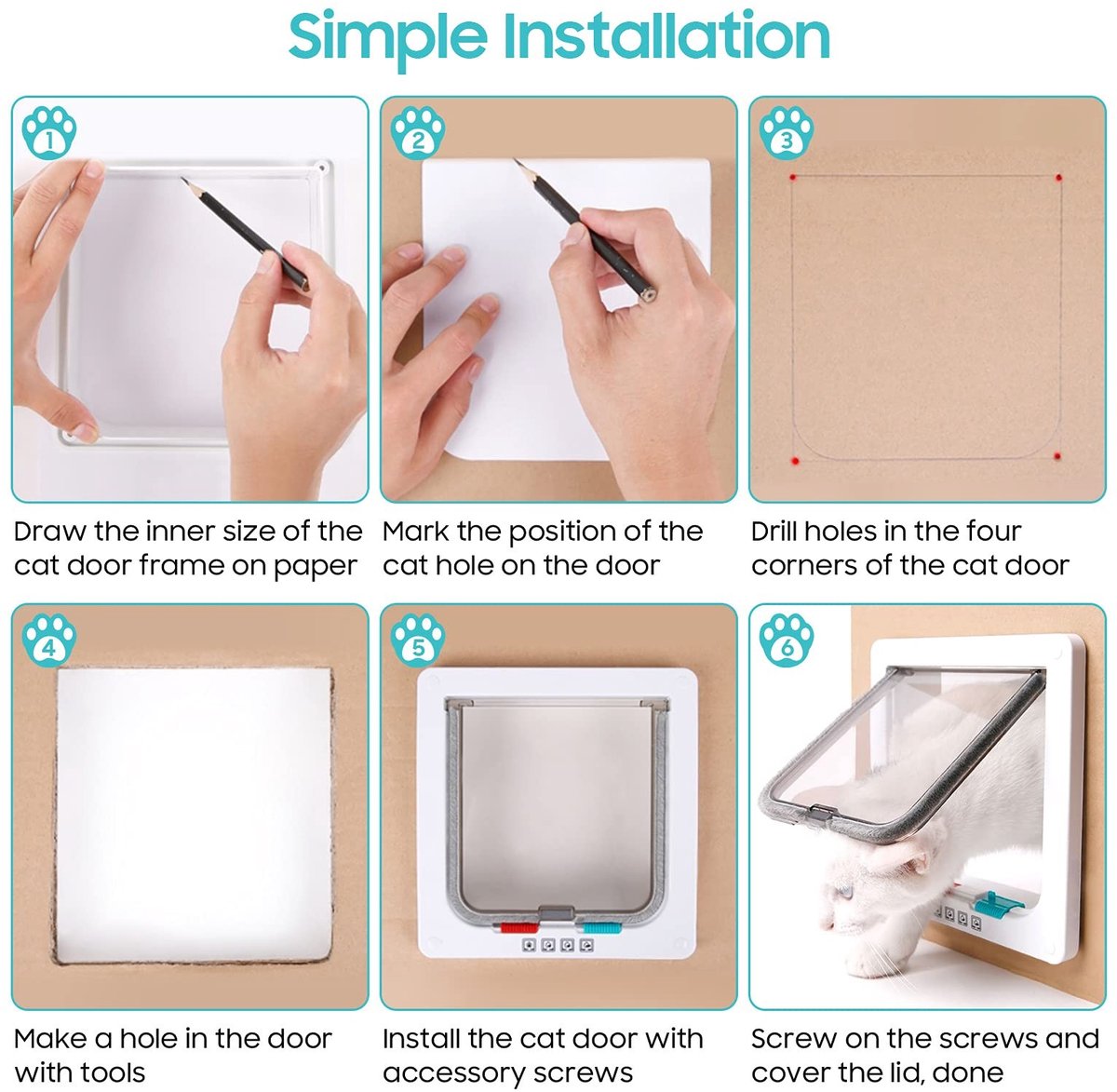 Simple Installation

1

Draw the inner size of the cat door frame on paper

2

Mark the position of the cat hole on the door

3

Drill holes in the four corners of the cat door

4

Make a hole in the door with tools

5

Install the cat door with accessory screws

6

Screw on the screws and cover the lid, done