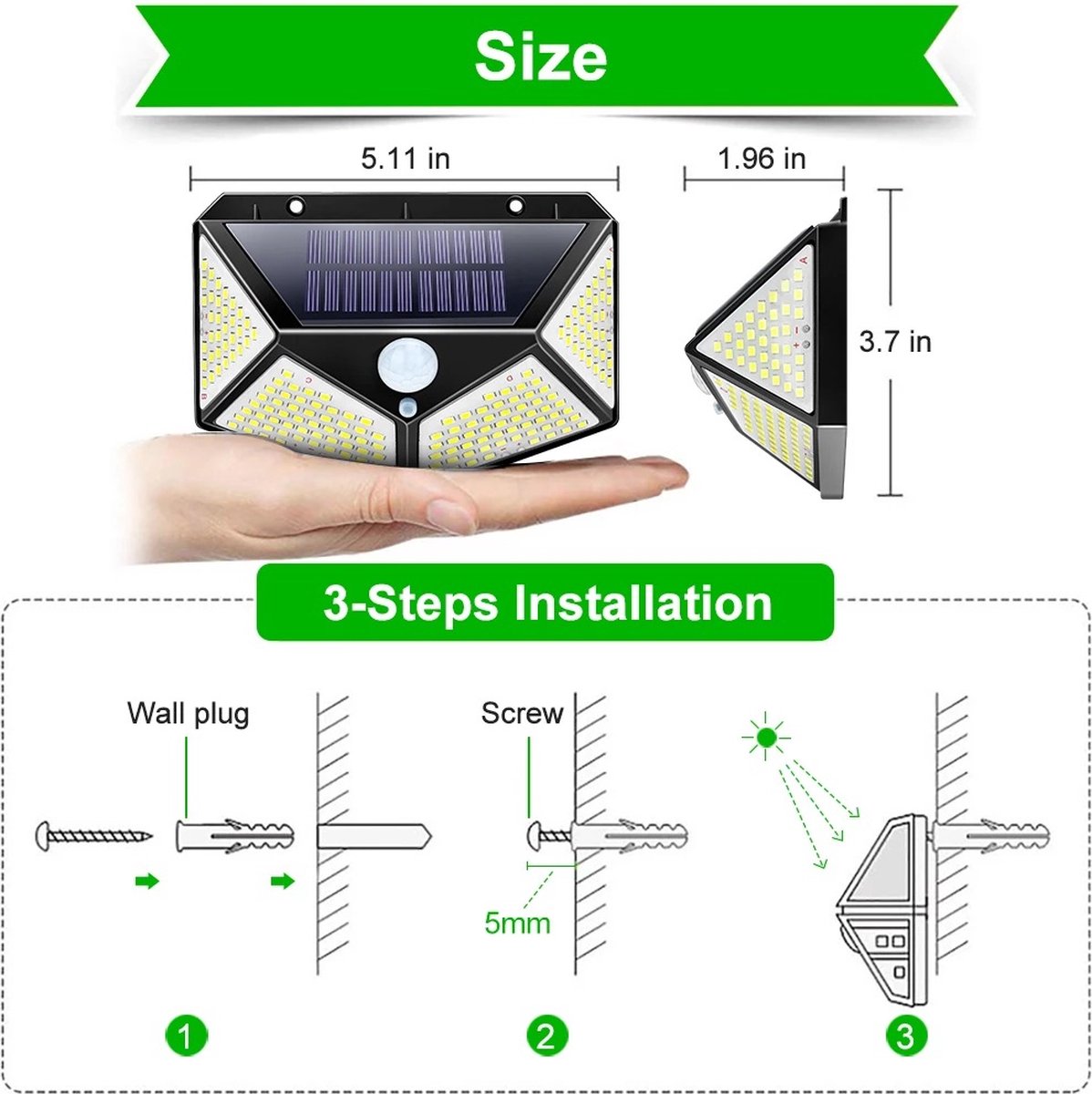 Size

5.11 in

1.96 in

3.7 in

3-Steps Installation

Wall plug

Screw

5mm

1

2

3