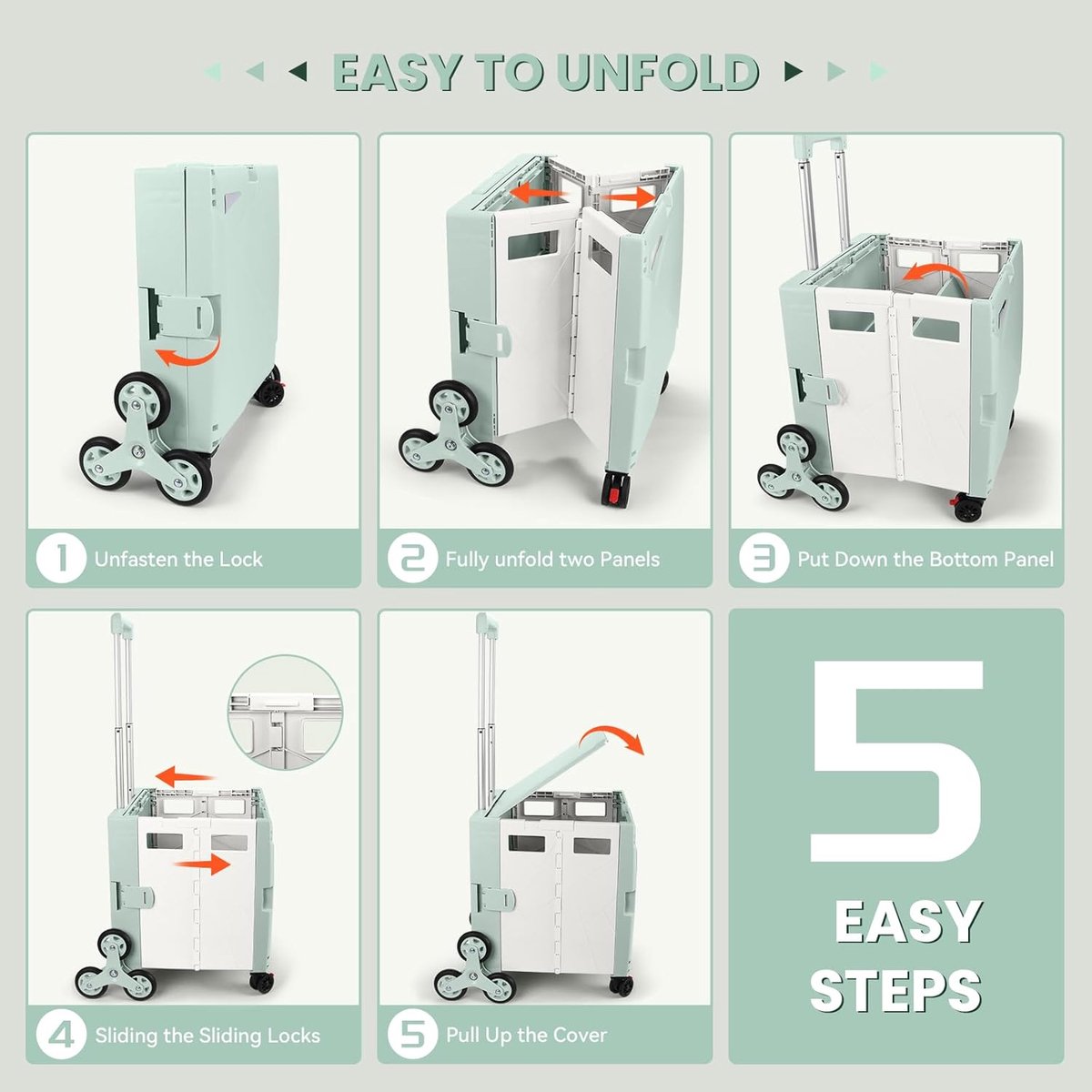 EASY TO UNFOLD

1 Unfasten the Lock

2 Fully unfold two Panels

3 Put Down the Bottom Panel

4 Sliding the Sliding Locks

5 Pull Up the Cover

5 EASY STEPS