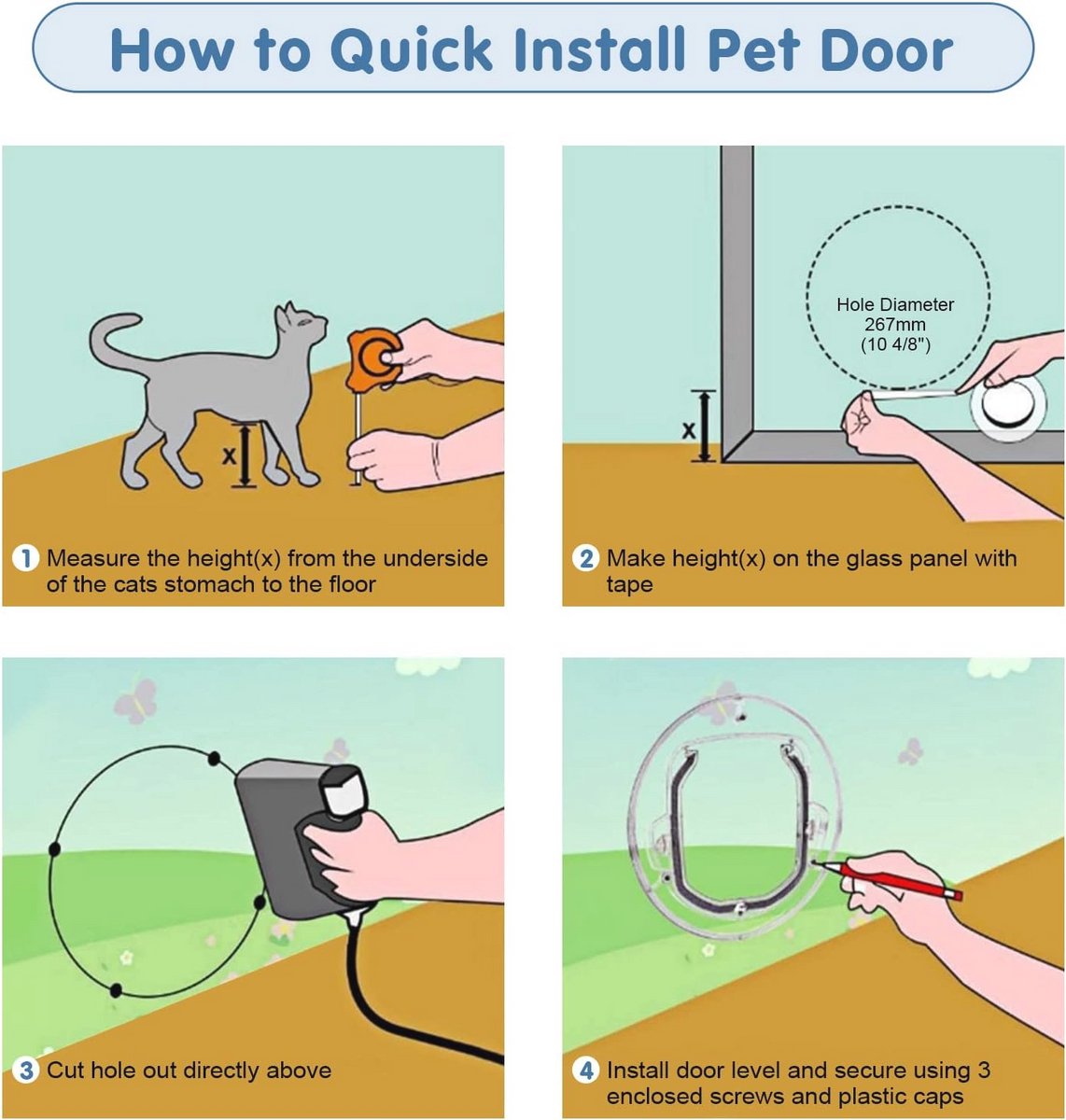 How to Quick Install Pet Door

x

1 Measure the height(x) from the underside of the cats stomach to the floor

Hole Diameter 267mm (10 4/8")

x

2 Make height(x) on the glass panel with tape

3 Cut hole out directly above

4 Install door level and secure using 3 enclosed screws and plastic caps