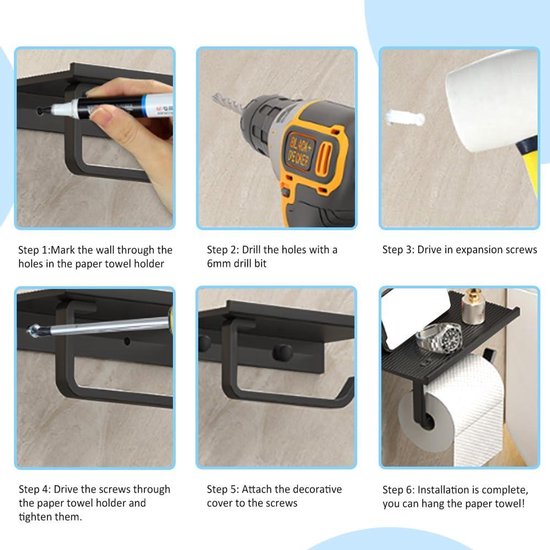 BLACK+DECKER

Step 1:Mark the wall through the holes in the paper towel holder

Step 2: Drill the holes with a 6mm drill bit

Step 3: Drive in expansion screws

Step 4: Drive the screws through the paper towel holder and tighten them.

Step 5: Attach the decorative cover to the screws

Step 6: Installation is complete, you can hang the paper towel!