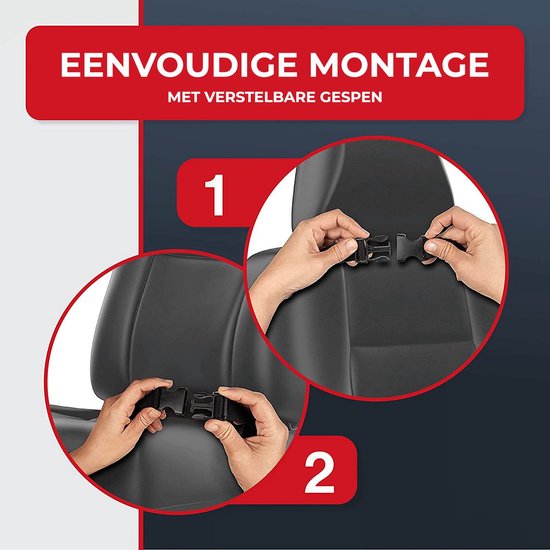 EENVOUDIGE MONTAGE
MET VERSTELBARE GESPEN

1

2