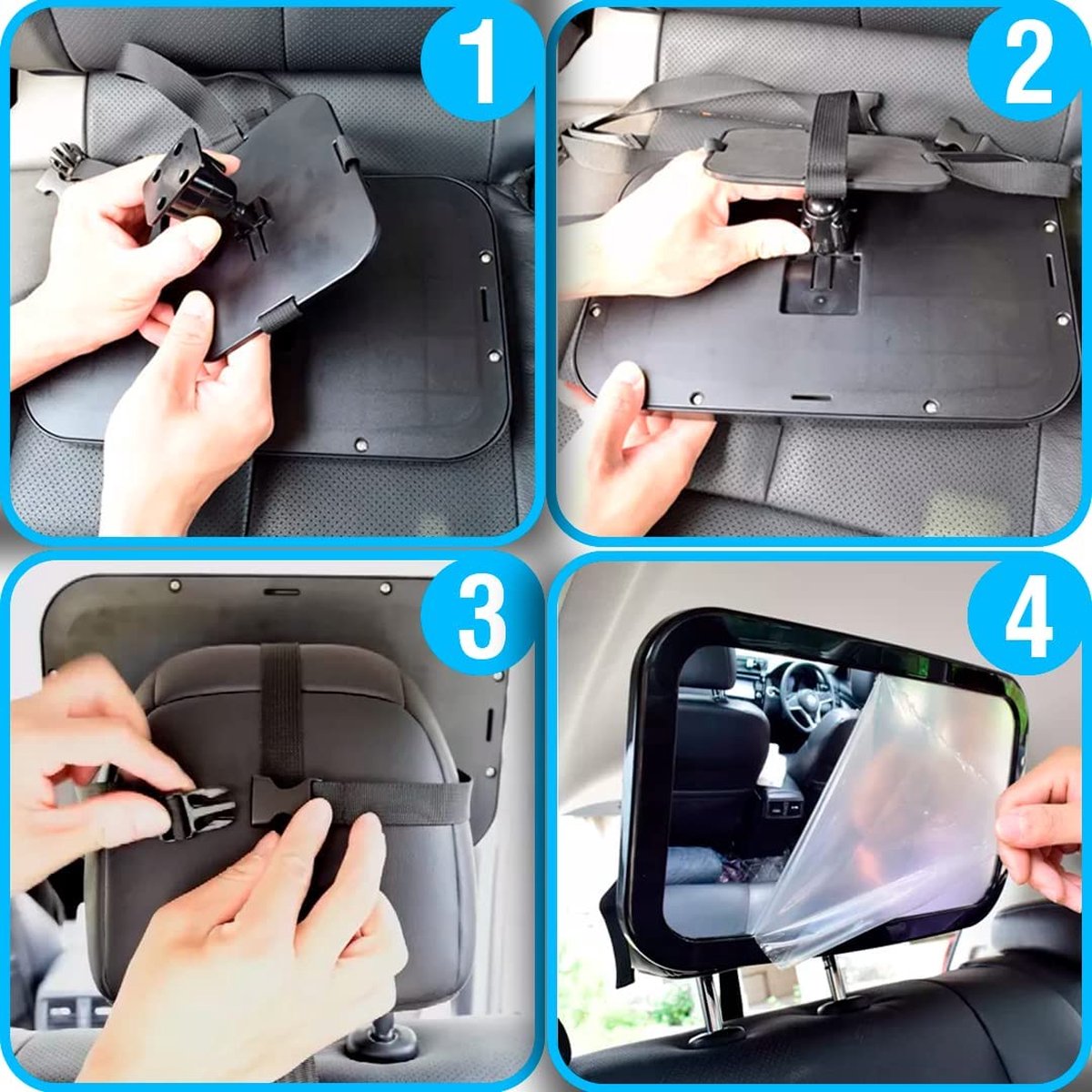 1

2

3

4