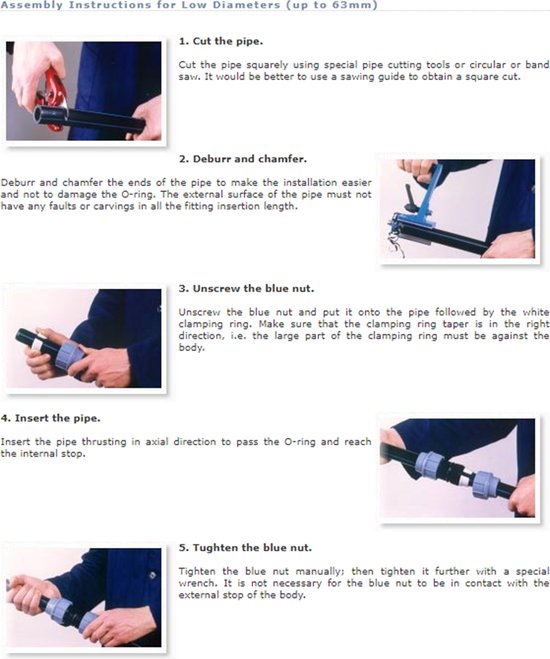 Assembly Instructions for Low Diameters (up to 63mm)

1. Cut the pipe.

Cut the pipe squarely using special pipe cutting tools or circular or band saw. It would be better to use a sawing guide to obtain a square cut.

2. Deburr and chamfer.

Deburr and chamfer the ends of the pipe to make the installation easier and not to damage the O-ring. The external surface of the pipe must not have any faults or carvings in all the fitting insertion length.

3. Unscrew the blue nut.

Unscrew the blue nut and put it onto the pipe followed by the white clamping ring. Make sure that the clamping ring taper is in the right direction, i.e. the large part of the clamping ring must be against the body.

4. Insert the pipe.

Insert the pipe thrusting in axial direction to pass the O-ring and reach the internal stop.

5. Tughten the blue nut.

Tighten the blue nut manually; then tighten it further with a special wrench. It is not necessary for the blue nut to be in contact with the external stop of the body.