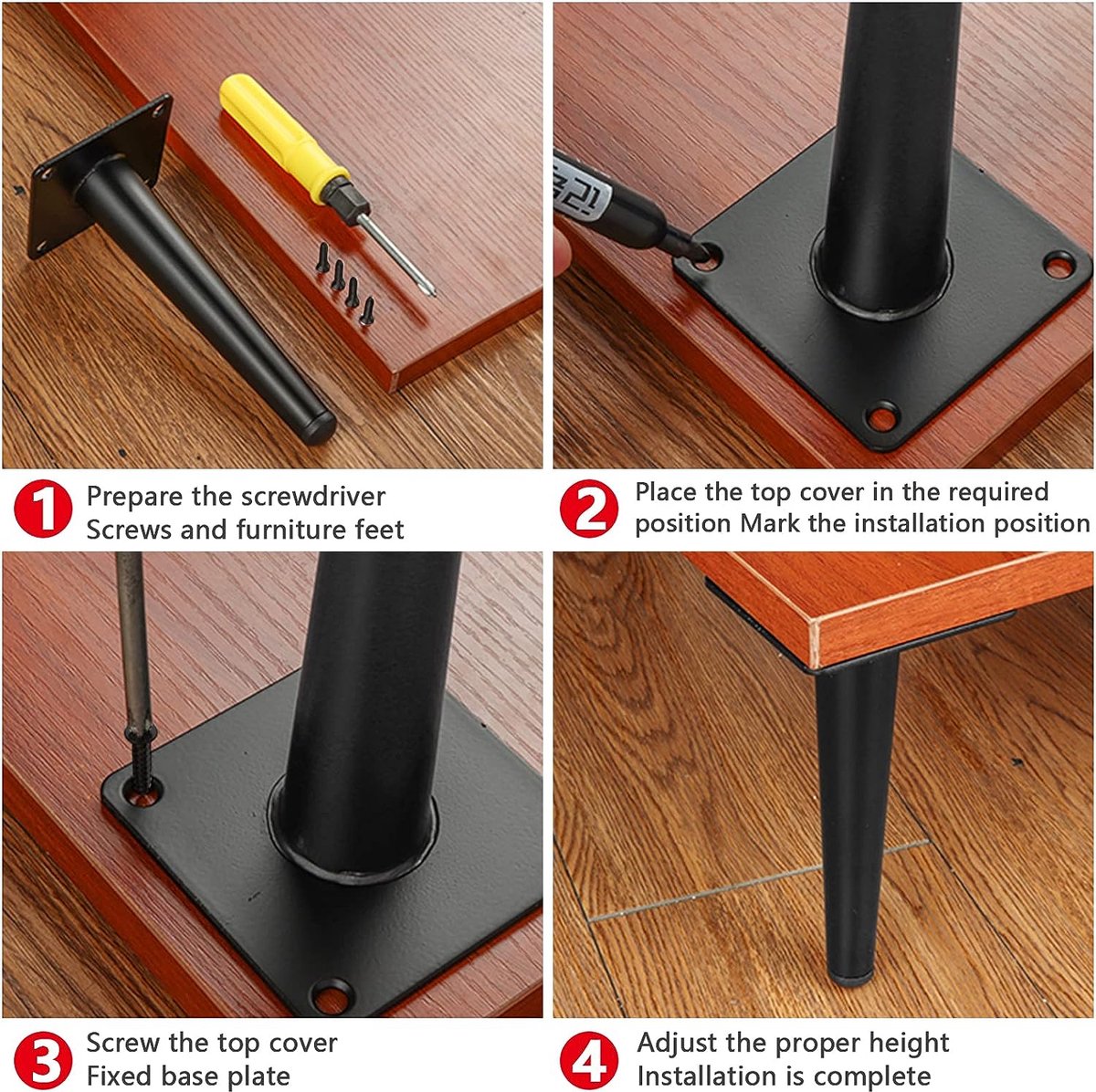 1 Prepare the screwdriver
Screws and furniture feet

2 Place the top cover in the required position Mark the installation position

3 Screw the top cover
Fixed base plate

4 Adjust the proper height
Installation is complete