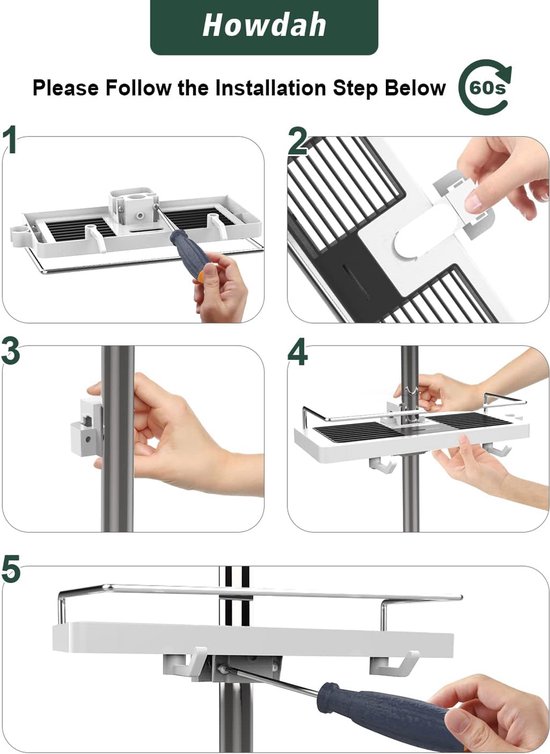 Howdah

Please Follow the Installation Step Below 60s

1

2

3

4

5