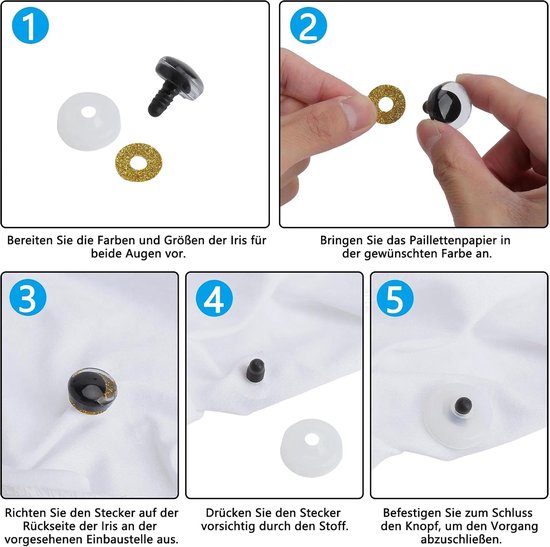 1

Bereiten Sie die Farben und Größen der Iris für beide Augen vor.

2

Bringen Sie das Paillettenpapier in der gewünschten Farbe an.

3

Richten Sie den Stecker auf der Rückseite der Iris an der vorgesehenen Einbaustelle aus.

4

Drücken Sie den Stecker vorsichtig durch den Stoff.

5

Befestigen Sie zum Schluss den Knopf, um den Vorgang abzuschließen.