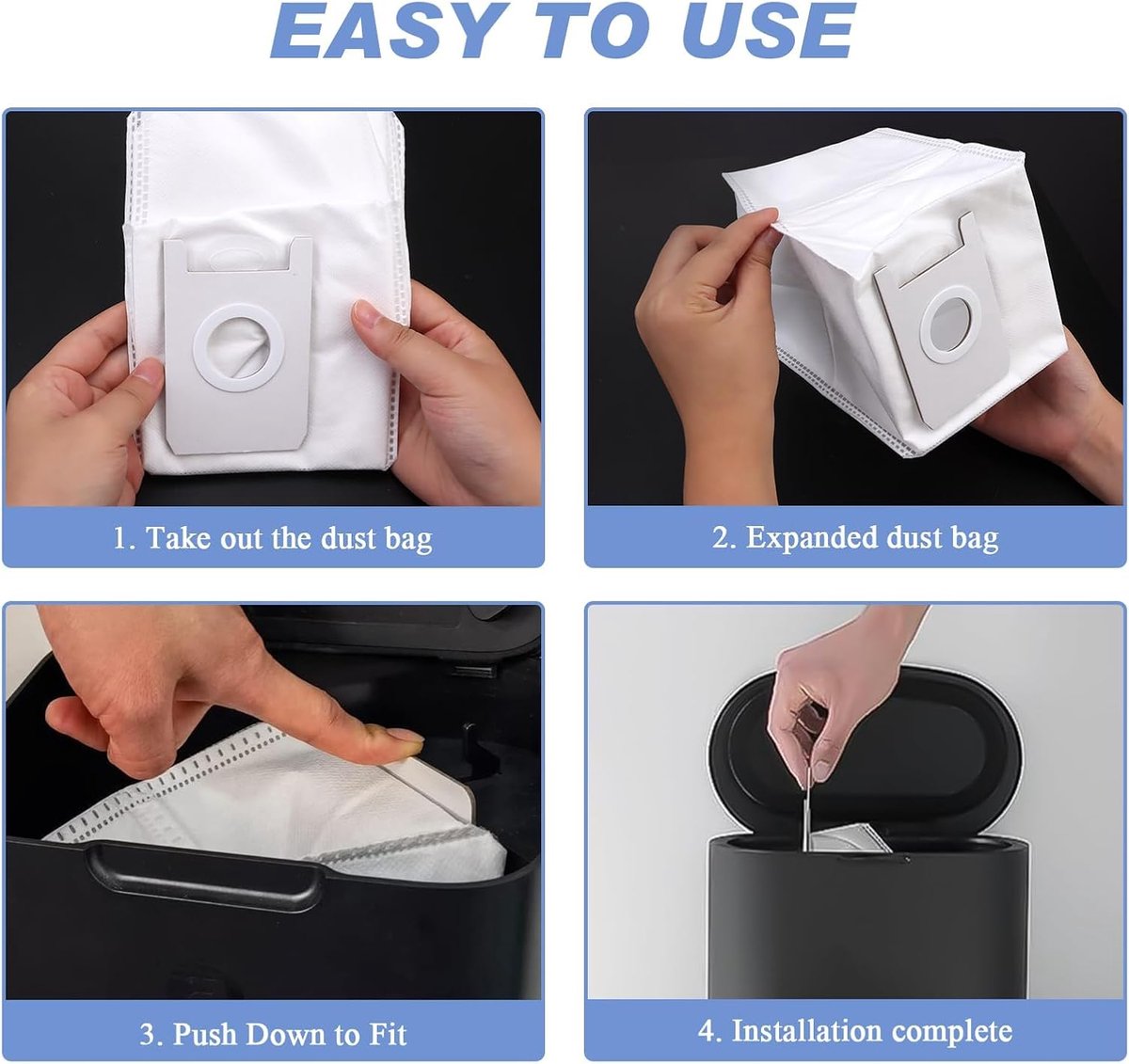 EASY TO USE

1. Take out the dust bag

2. Expanded dust bag

3. Push Down to Fit

4. Installation complete